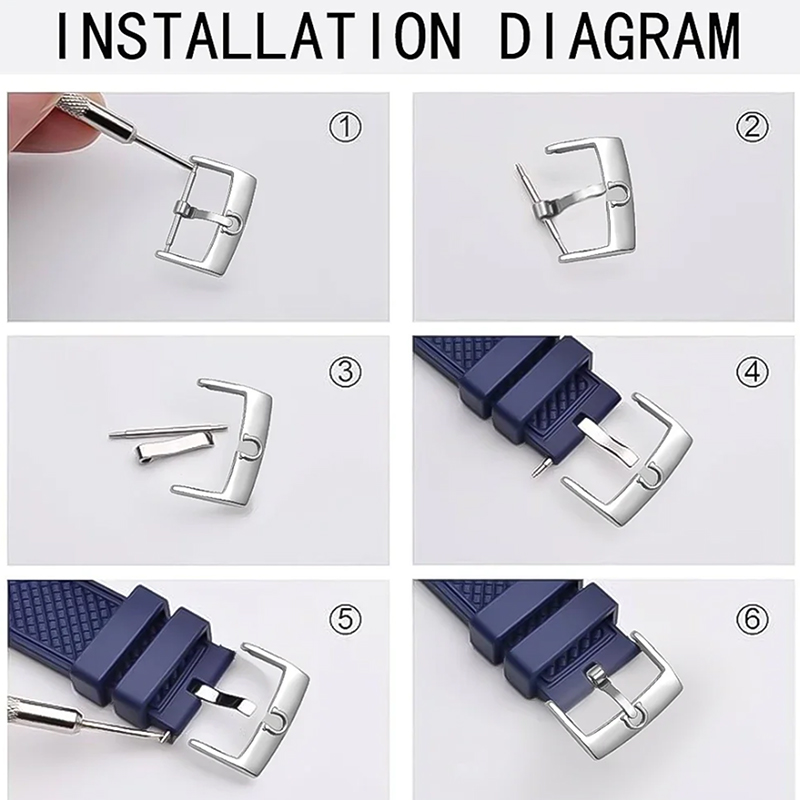 INSTALLATION DIAGRAM

①

②

③

④

⑤

⑥