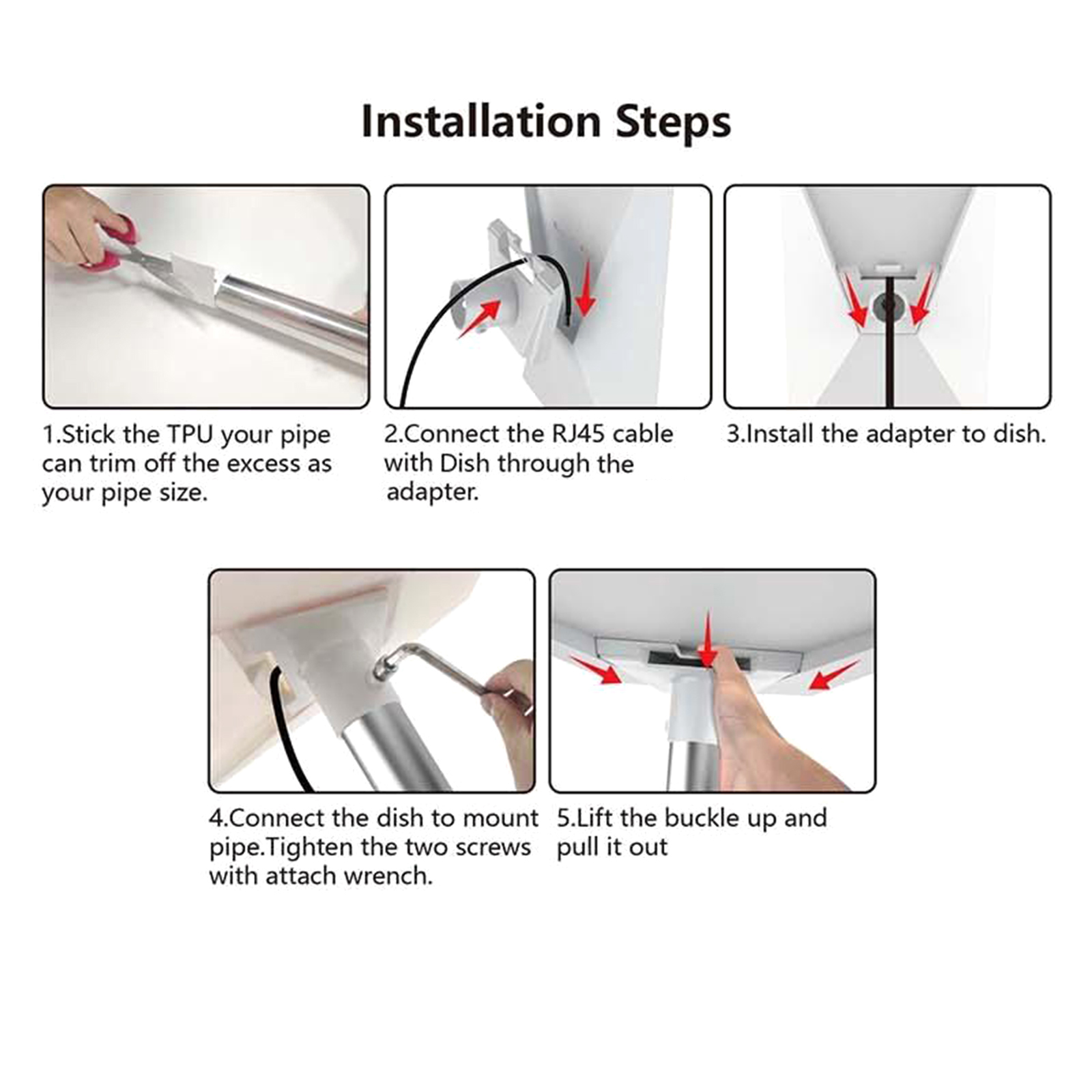 Installation Steps

1.Stick the TPU your pipe can trim off the excess as your pipe size.

2.Connect the RJ45 cable with Dish through the adapter.

3.Install the adapter to dish.

4.Connect the dish to mount pipe.Tighten the two screws with attach wrench.

5.Lift the buckle up and pull it out