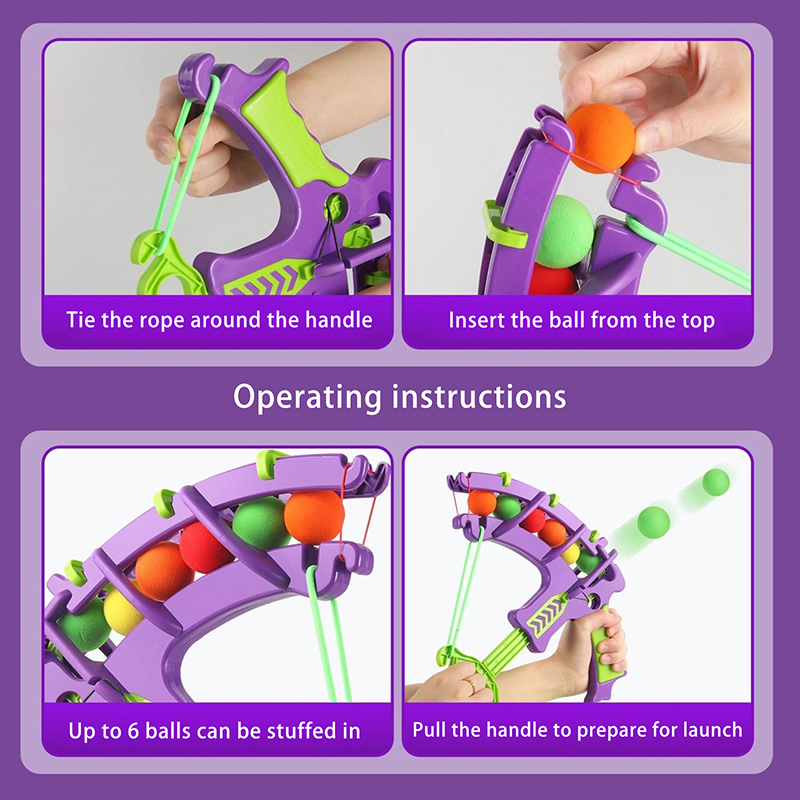 Tie the rope around the handle

Insert the ball from the top

Operating instructions

Up to 6 balls can be stuffed in

Pull the handle to prepare for launch