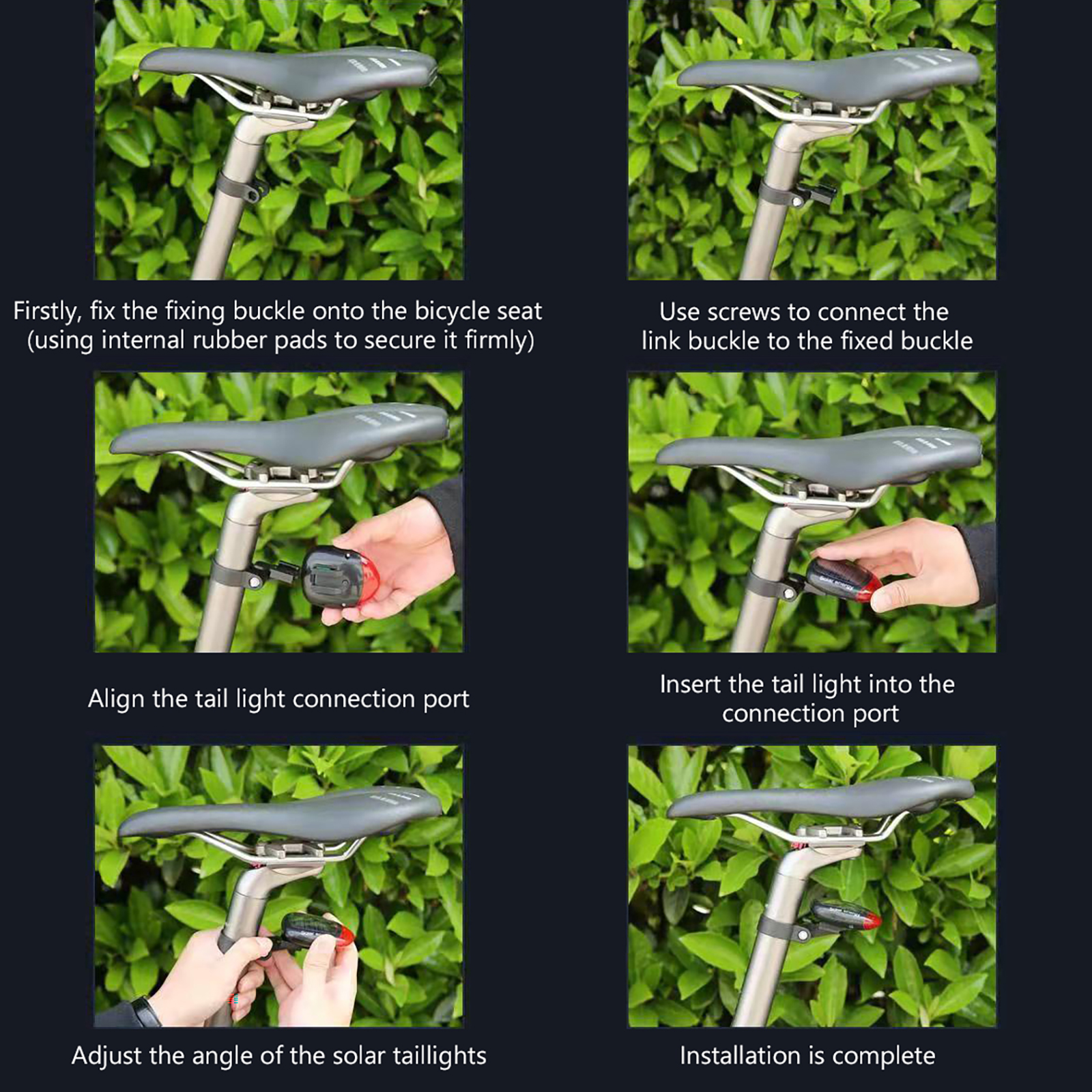 Firstly, fix the fixing buckle onto the bicycle seat (using internal rubber pads to secure it firmly)

Use screws to connect the link buckle to the fixed buckle

Align the tail light connection port

Insert the tail light into the connection port

Adjust the angle of the solar taillights

Installation is complete