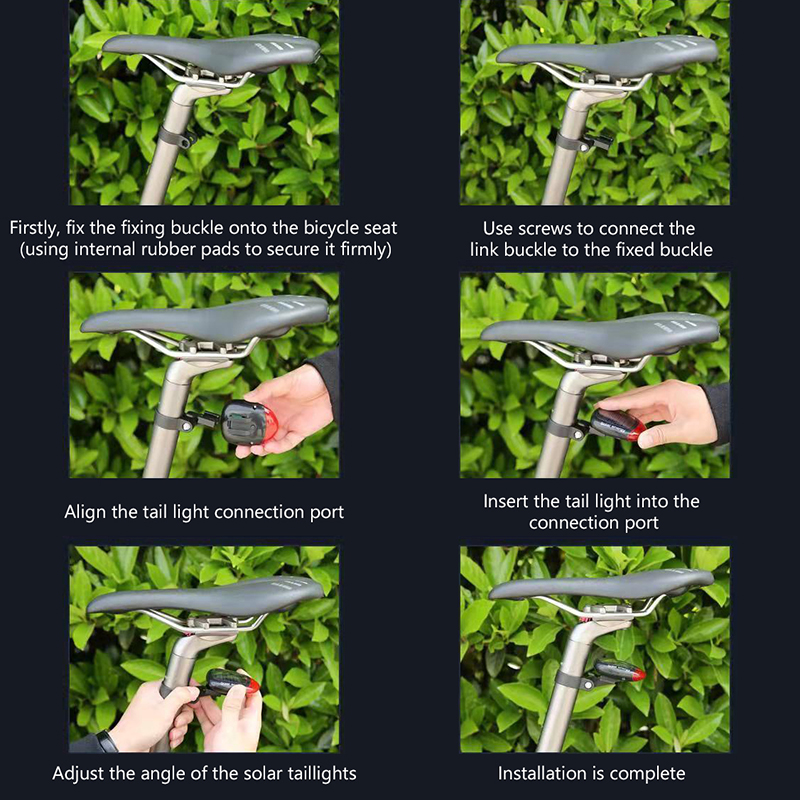 Firstly, fix the fixing buckle onto the bicycle seat (using internal rubber pads to secure it firmly)

Use screws to connect the link buckle to the fixed buckle

Align the tail light connection port

Insert the tail light into the connection port

Adjust the angle of the solar taillights

Installation is complete