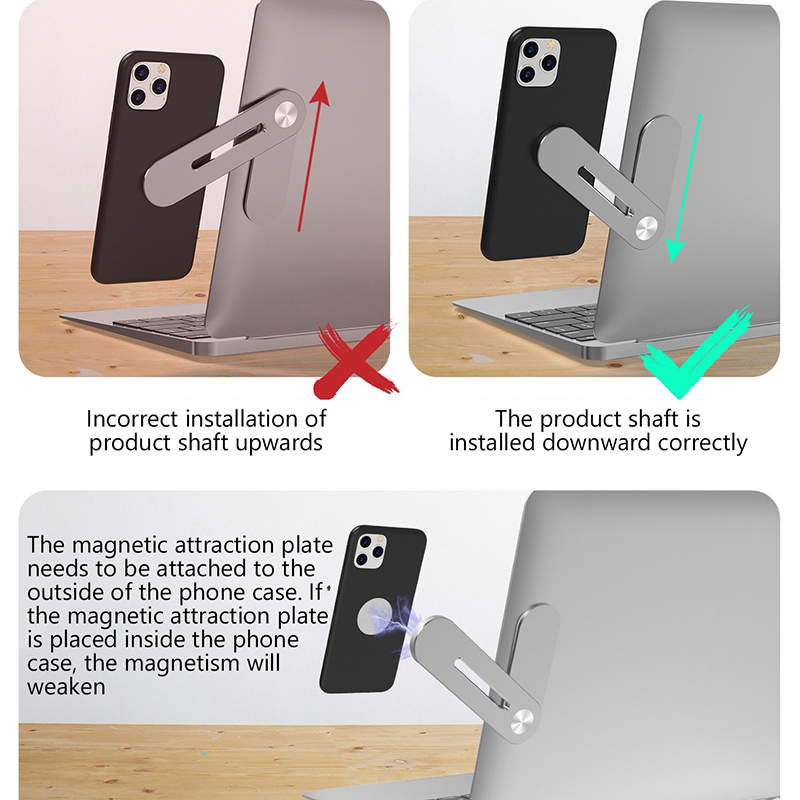 Incorrect installation of product shaft upwards

The product shaft is installed downward correctly

The magnetic attraction plate needs to be attached to the outside of the phone case. If the magnetic attraction plate is placed inside the phone case, the magnetism will weaken