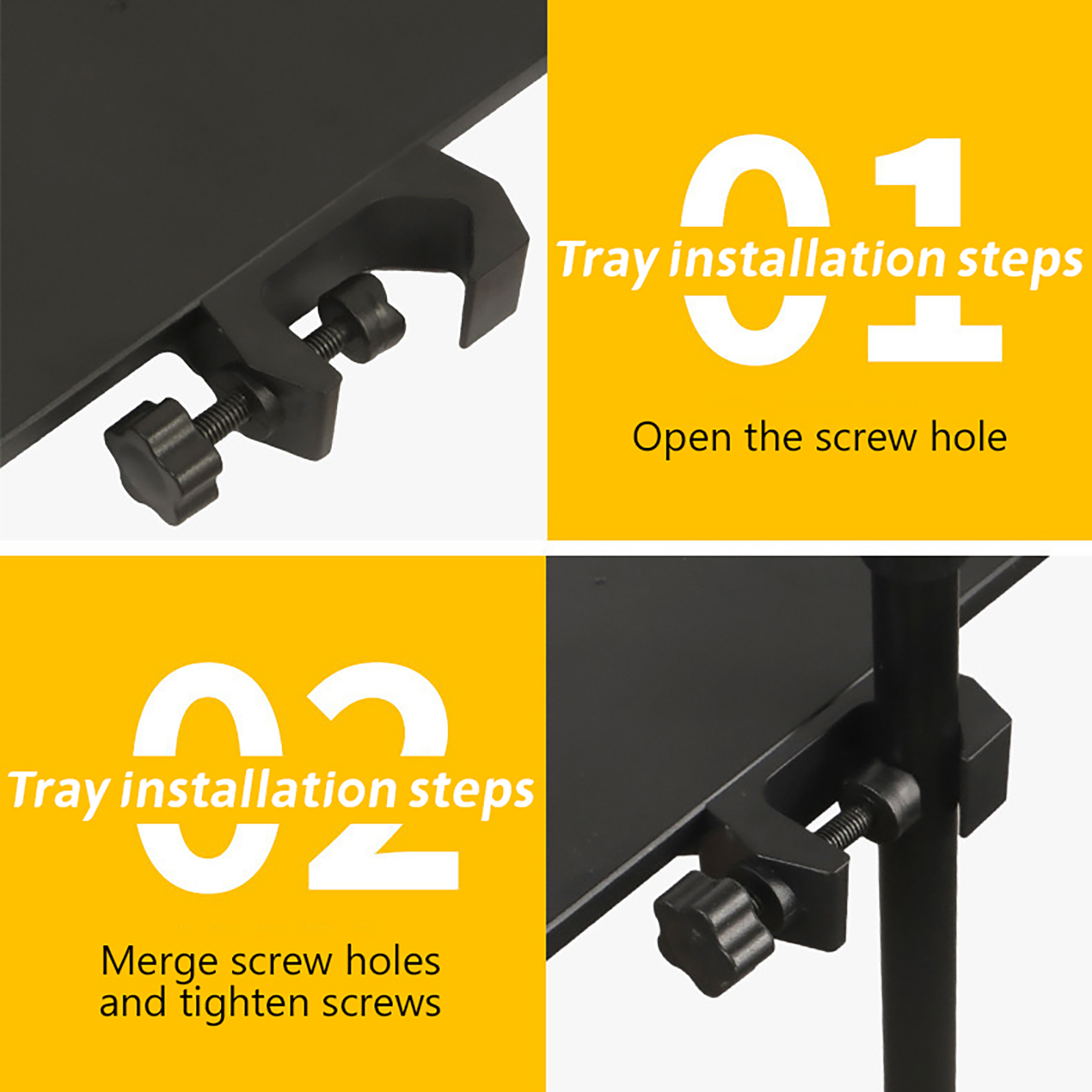 01
Tray installation steps

Open the screw hole

02
Tray installation steps

Merge screw holes and tighten screws