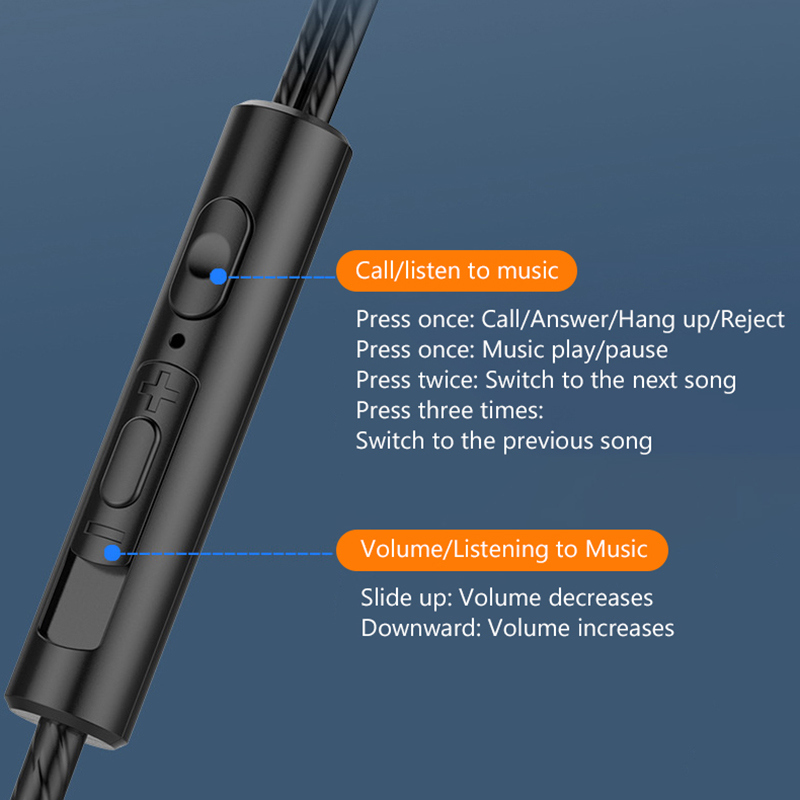 Call/listen to music

Press once: Call/Answer/Hang up/Reject
Press once: Music play/pause
Press twice: Switch to the next song
Press three times:
Switch to the previous song

Volume/Listening to Music

Slide up: Volume decreases
Downward: Volume increases