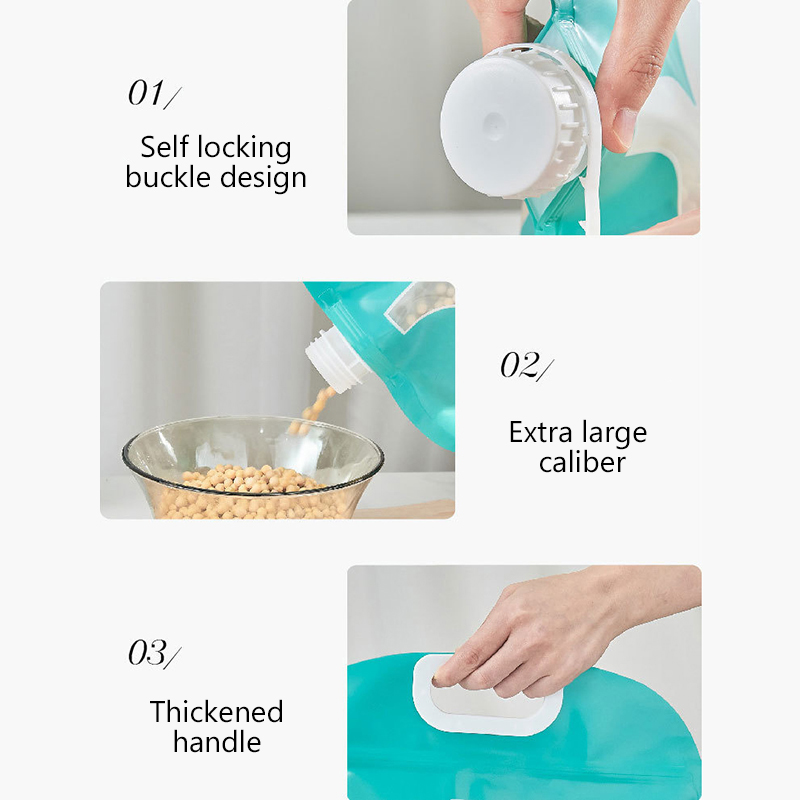 01/

Self locking buckle design

02/

Extra large caliber

03/

Thickened handle