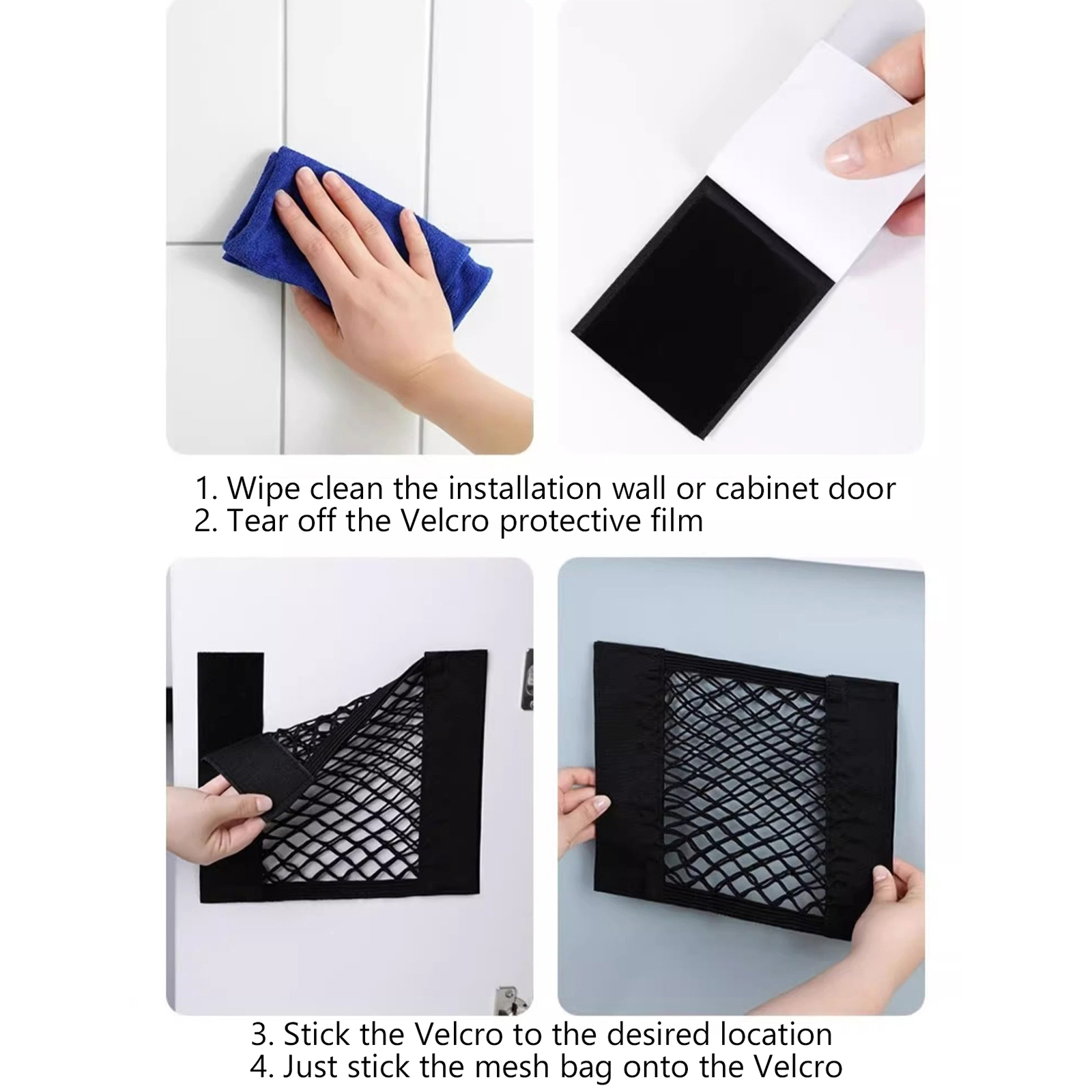 1. Wipe clean the installation wall or cabinet door
2. Tear off the Velcro protective film

3. Stick the Velcro to the desired location
4. Just stick the mesh bag onto the Velcro