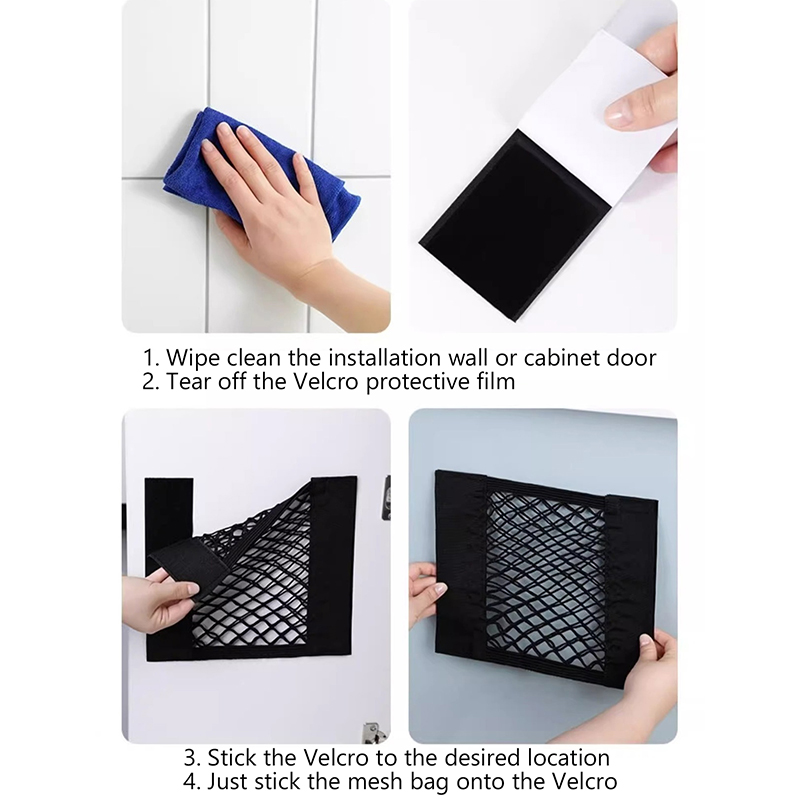 1. Wipe clean the installation wall or cabinet door
2. Tear off the Velcro protective film

3. Stick the Velcro to the desired location
4. Just stick the mesh bag onto the Velcro