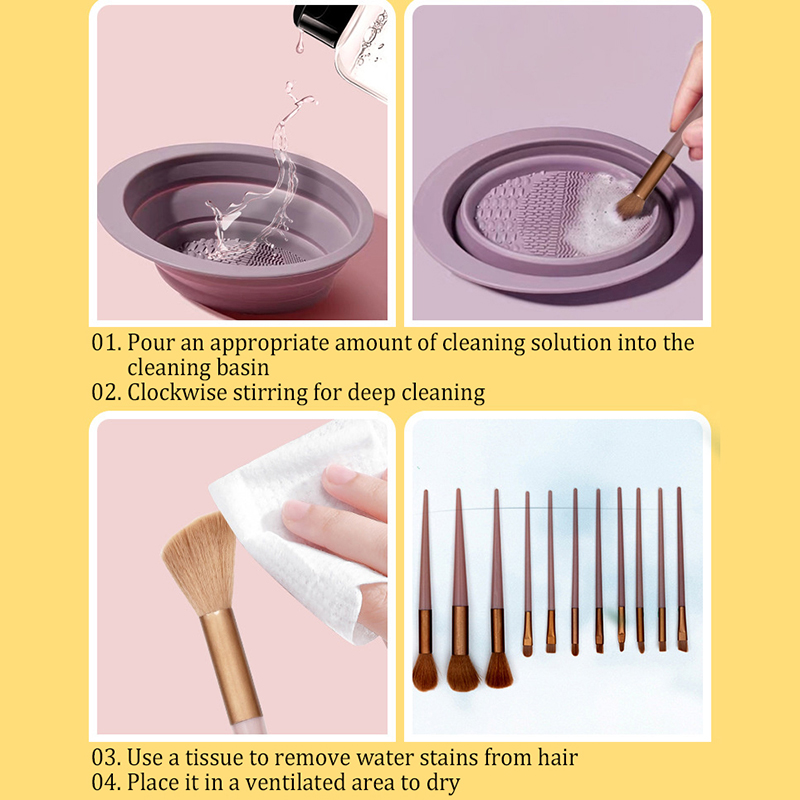 01. Pour an appropriate amount of cleaning solution into the cleaning basin
02. Clockwise stirring for deep cleaning

03. Use a tissue to remove water stains from hair
04. Place it in a ventilated area to dry