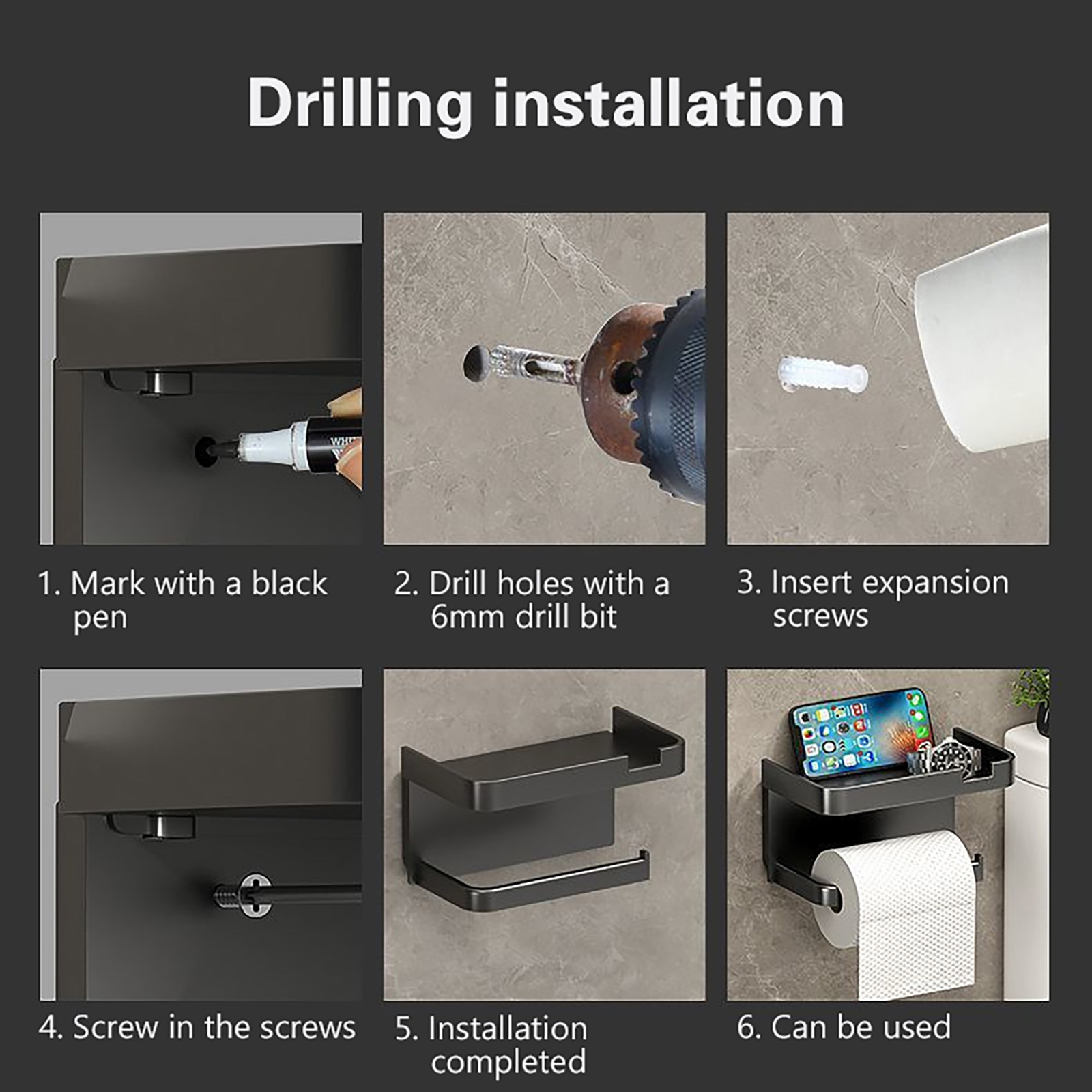 Drilling installation

1. Mark with a black pen

2. Drill holes with a 6mm drill bit

3. Insert expansion screws

4. Screw in the screws

5. Installation completed

6. Can be used