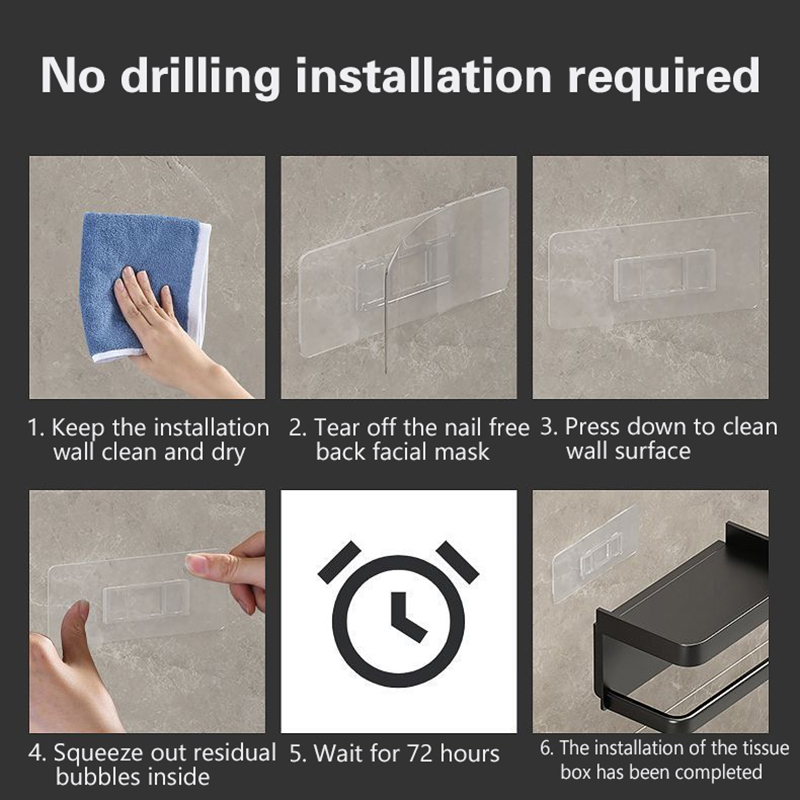 No drilling installation required

1. Keep the installation wall clean and dry

2. Tear off the nail free back facial mask

3. Press down to clean wall surface

4. Squeeze out residual bubbles inside

5. Wait for 72 hours

6. The installation of the tissue box has been completed