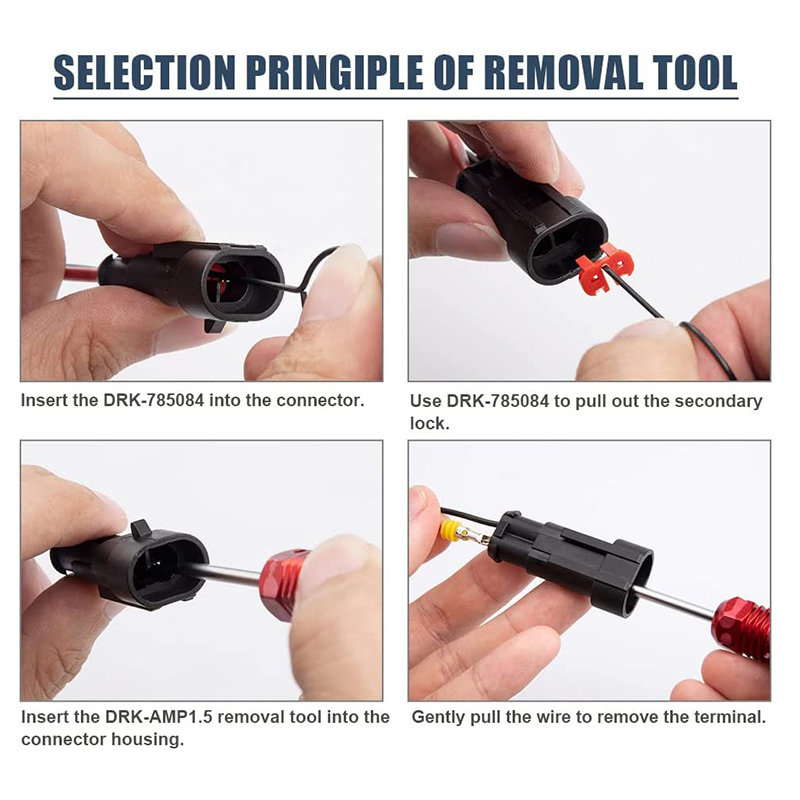 SELECTION PRINGIPLE OF REMOVAL TOOL

Insert the DRK-785084 into the connector.

Use DRK-785084 to pull out the secondary lock.

Insert the DRK-AMP1.5 removal tool into the connector housing.

Gently pull the wire to remove the terminal.