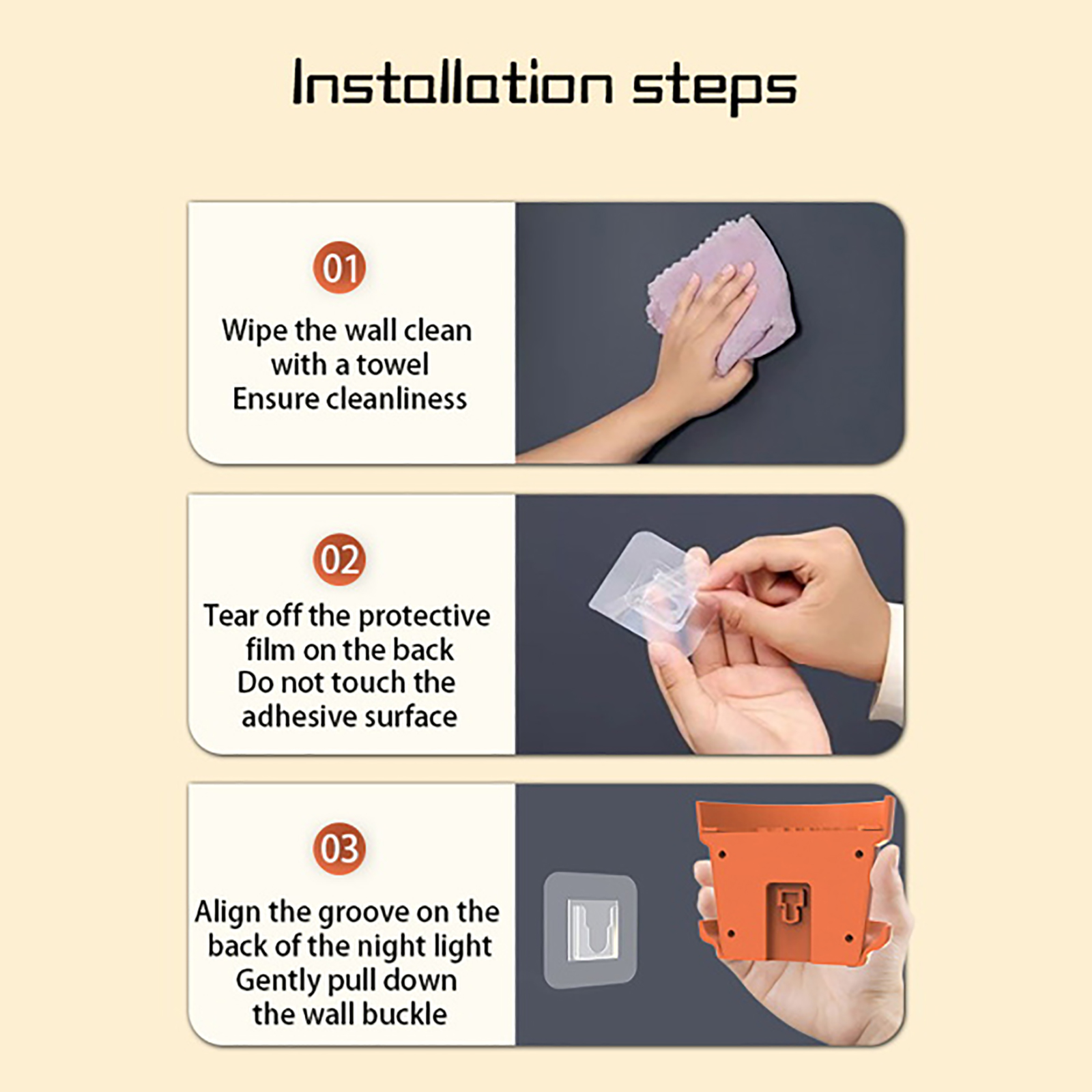 Installation steps

01

Wipe the wall clean with a towel
Ensure cleanliness

02

Tear off the protective film on the back
Do not touch the adhesive surface

03

Align the groove on the back of the night light
Gently pull down the wall buckle