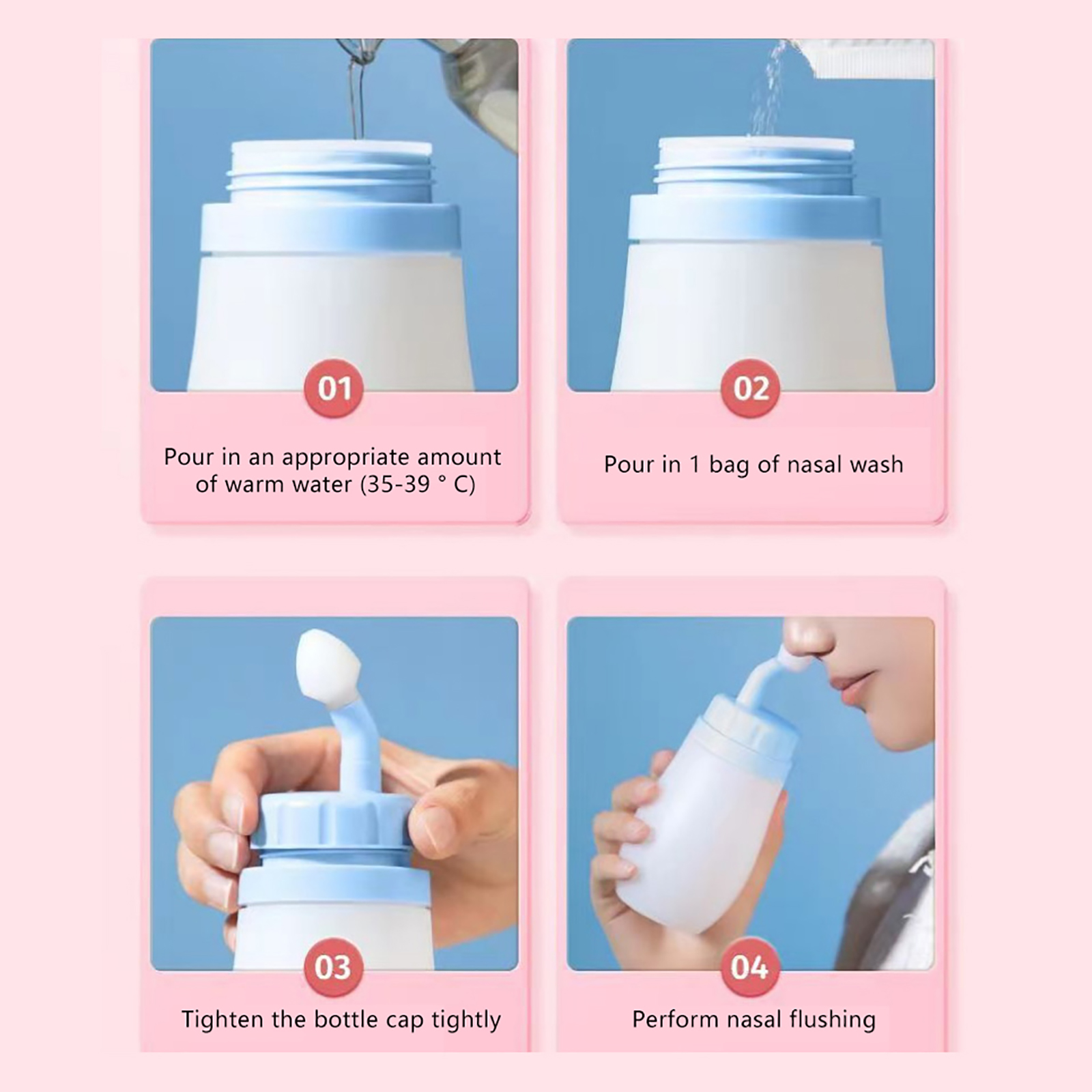 01

Pour in an appropriate amount of warm water (35-39 ° C)

02

Pour in 1 bag of nasal wash

03

Tighten the bottle cap tightly

04

Perform nasal flushing