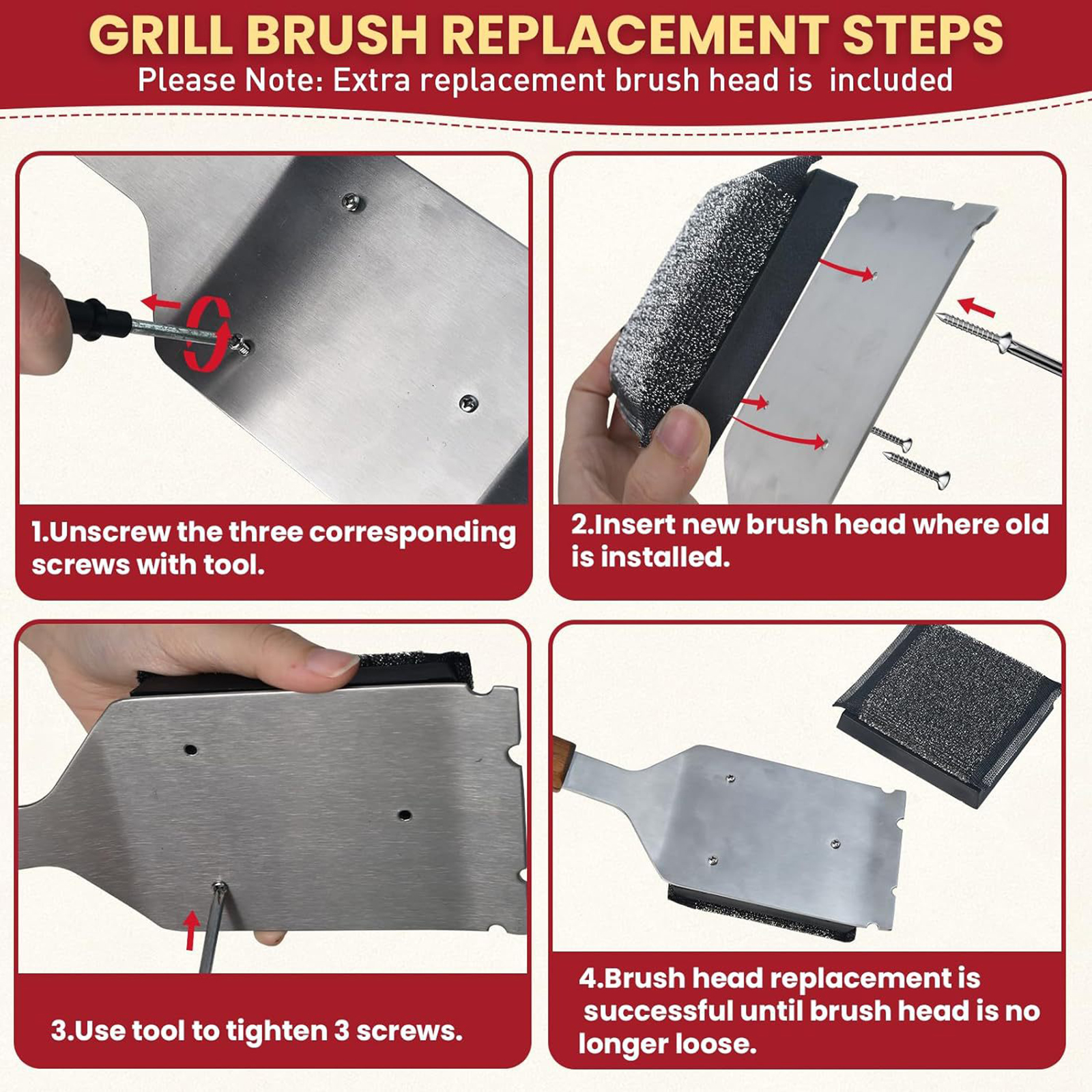 GRILL BRUSH REPLACEMENT STEPS
Please Note: Extra replacement brush head is included

1.Unscrew the three corresponding screws with tool.

2.Insert new brush head where old is installed.

3.Use tool to tighten 3 screws.

4.Brush head replacement is successful until brush head is no longer loose.