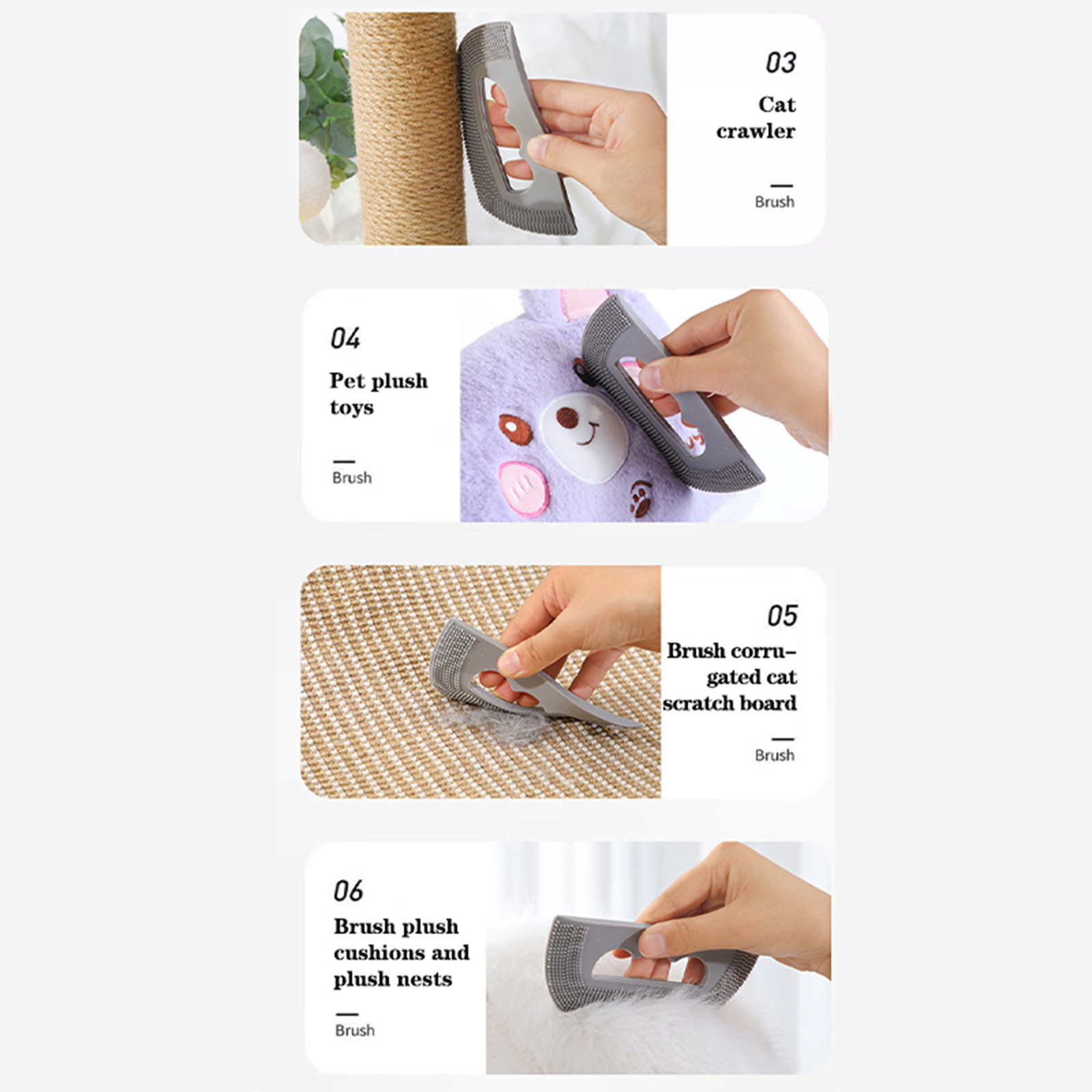 03

Cat crawler

Brush

04

Pet plush toys

Brush

05

Brush corrugated cat scratch board

Brush

06

Brush plush cushions and plush nests

Brush