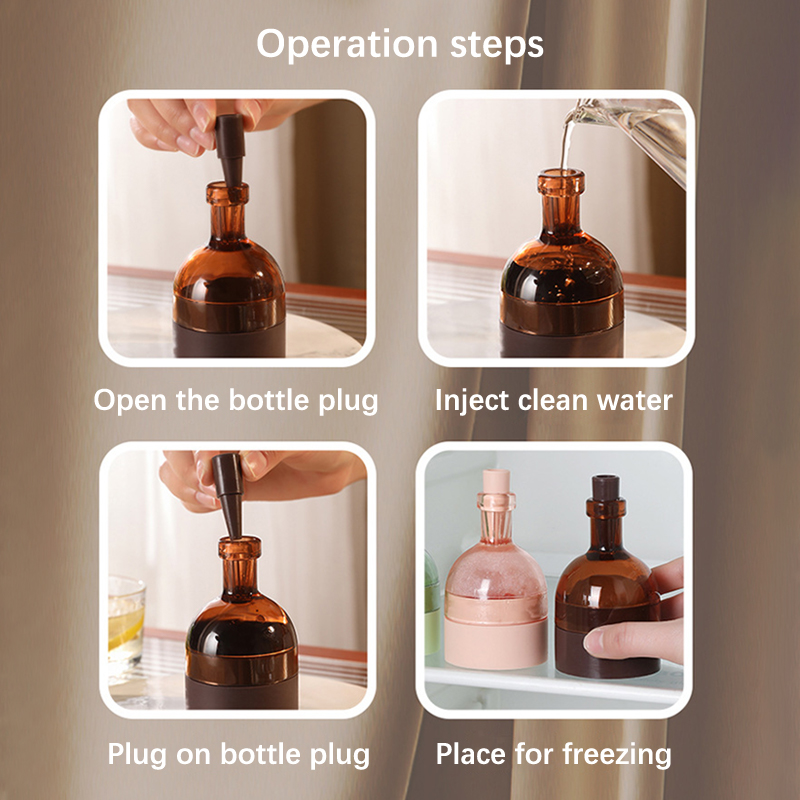 Operation steps

Open the bottle plug

Inject clean water

Plug on bottle plug

Place for freezing