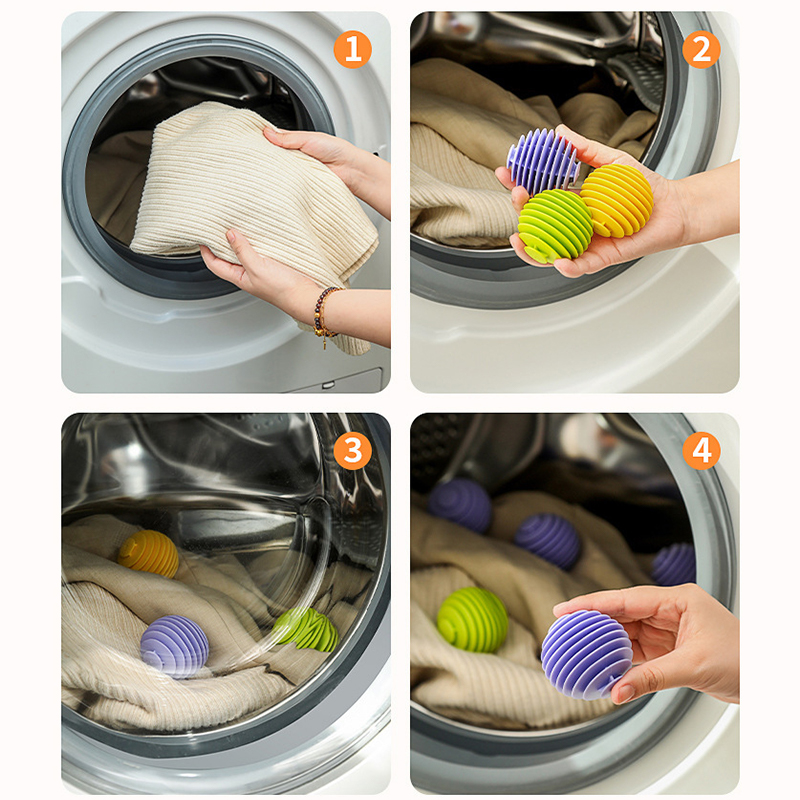 1

2

3

4