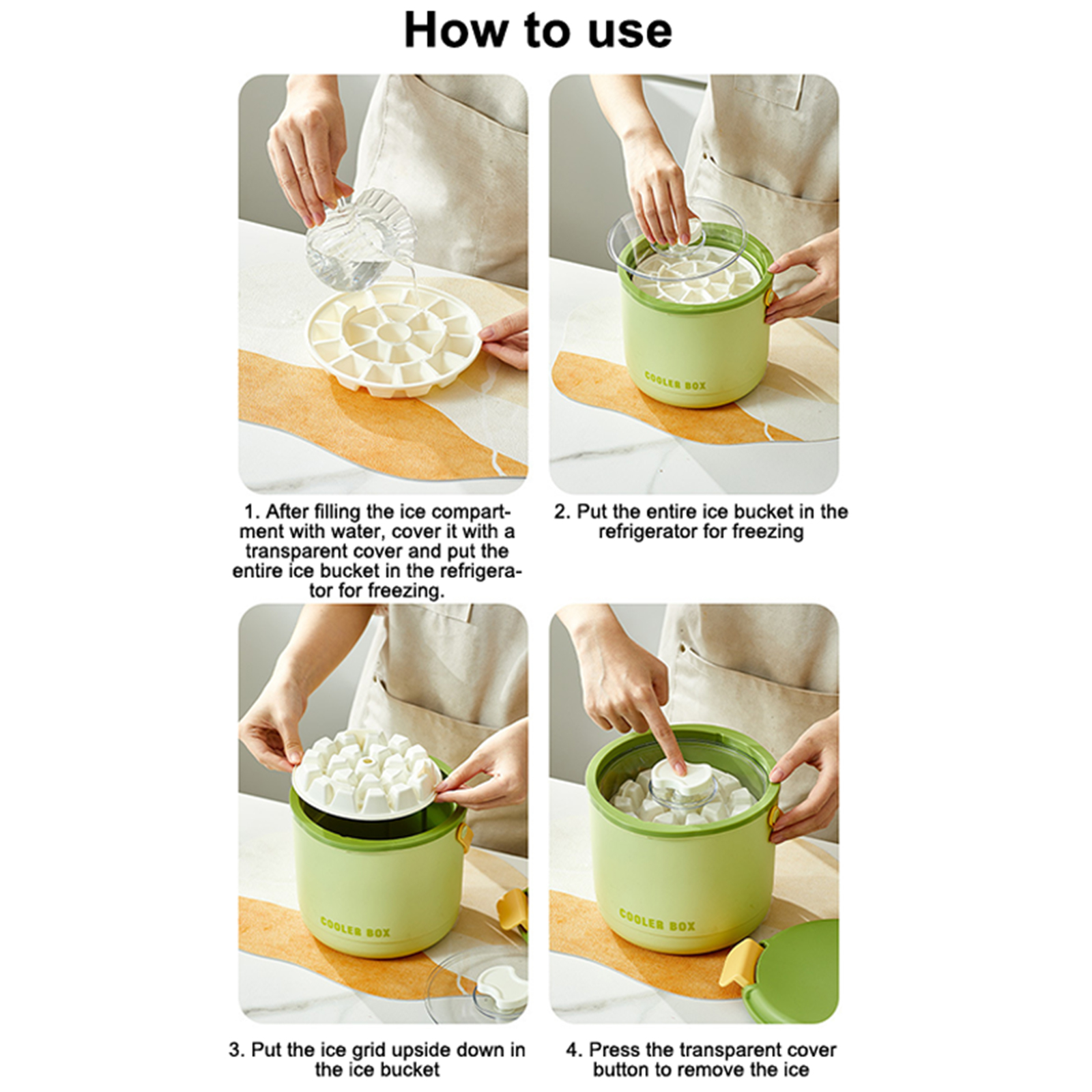 How to use

COOLER BOX

1. After filling the ice compartment with water, cover it with a transparent cover and put the entire ice bucket in the refrigerator for freezing.

2. Put the entire ice bucket in the refrigerator for freezing

COOLER BOX

COOLER BOX

3. Put the ice grid upside down in the ice bucket

4. Press the transparent cover button to remove the ice