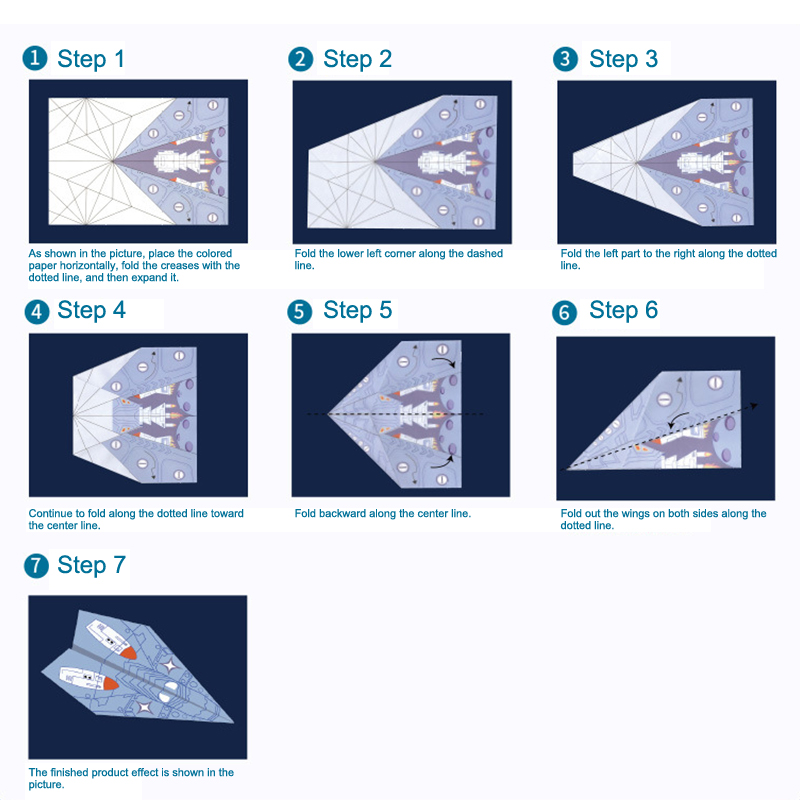 1 Step 1

As shown in the picture, place the colored paper horizontally, fold the creases with the dotted line, and then expand it.

2 Step 2

Fold the lower left corner along the dashed line.

3 Step 3

Fold the left part to the right along the dotted line.

4 Step 4

Continue to fold along the dotted line toward the center line.

5 Step 5

Fold backward along the center line.

6 Step 6

Fold out the wings on both sides along the dotted line.

7 Step 7

The finished product effect is shown in the picture.