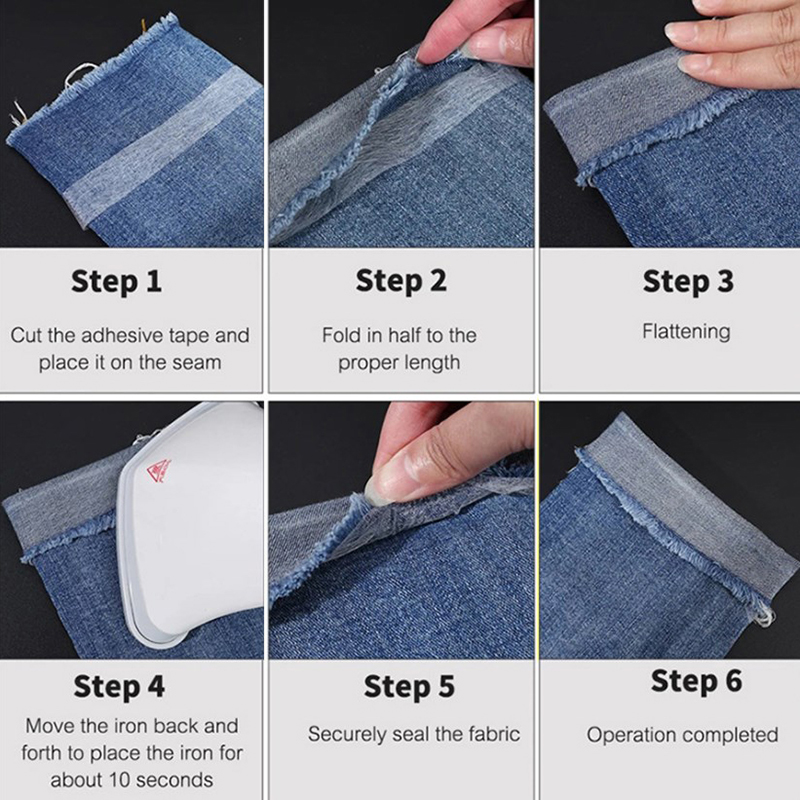 Step 1

Cut the adhesive tape and place it on the seam

Step 2

Fold in half to the proper length

Step 3

Flattening

Step 4

Move the iron back and forth to place the iron for about 10 seconds

Step 5

Securely seal the fabric

Step 6

Operation completed