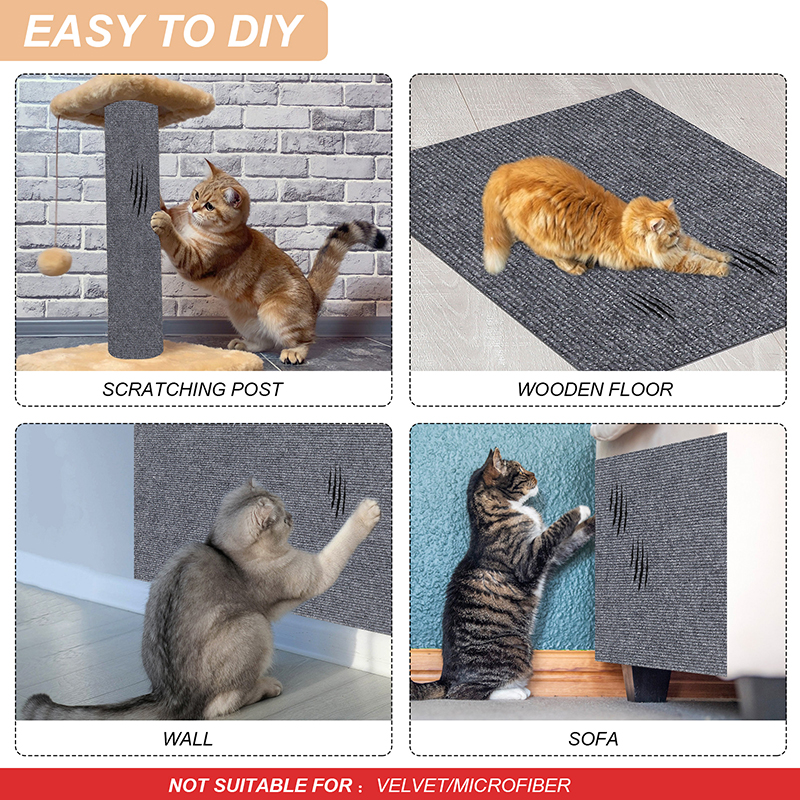 EASY TO DIY

SCRATCHING POST

WOODEN FLOOR

WALL

SOFA

NOT SUITABLE FOR : VELVET/MICROFIBER