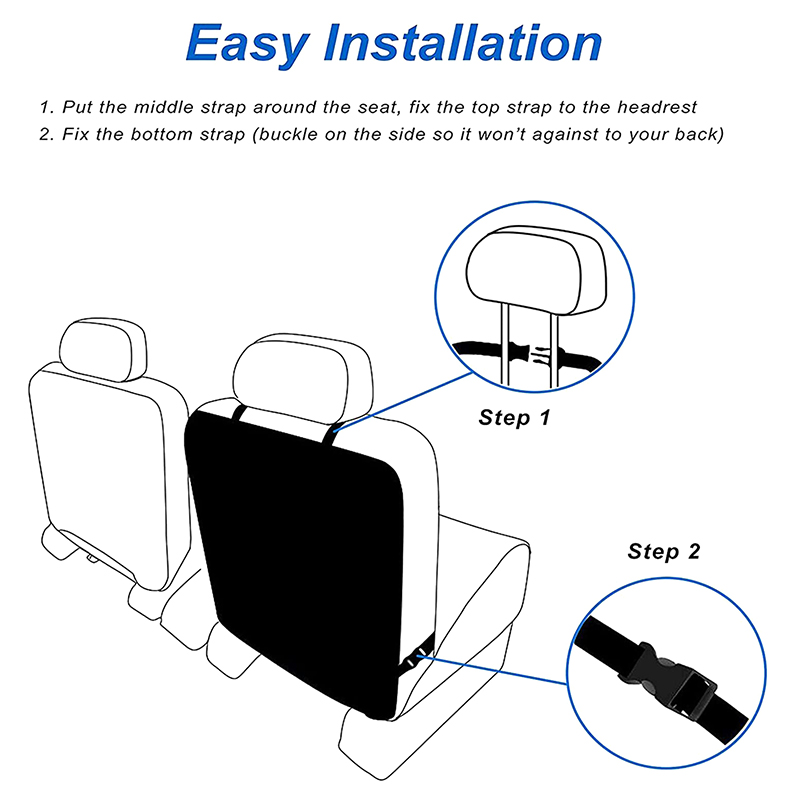 Easy Installation

1. Put the middle strap around the seat, fix the top strap to the headrest
2. Fix the bottom strap (buckle on the side so it won't against to your back)

Step 1

Step 2