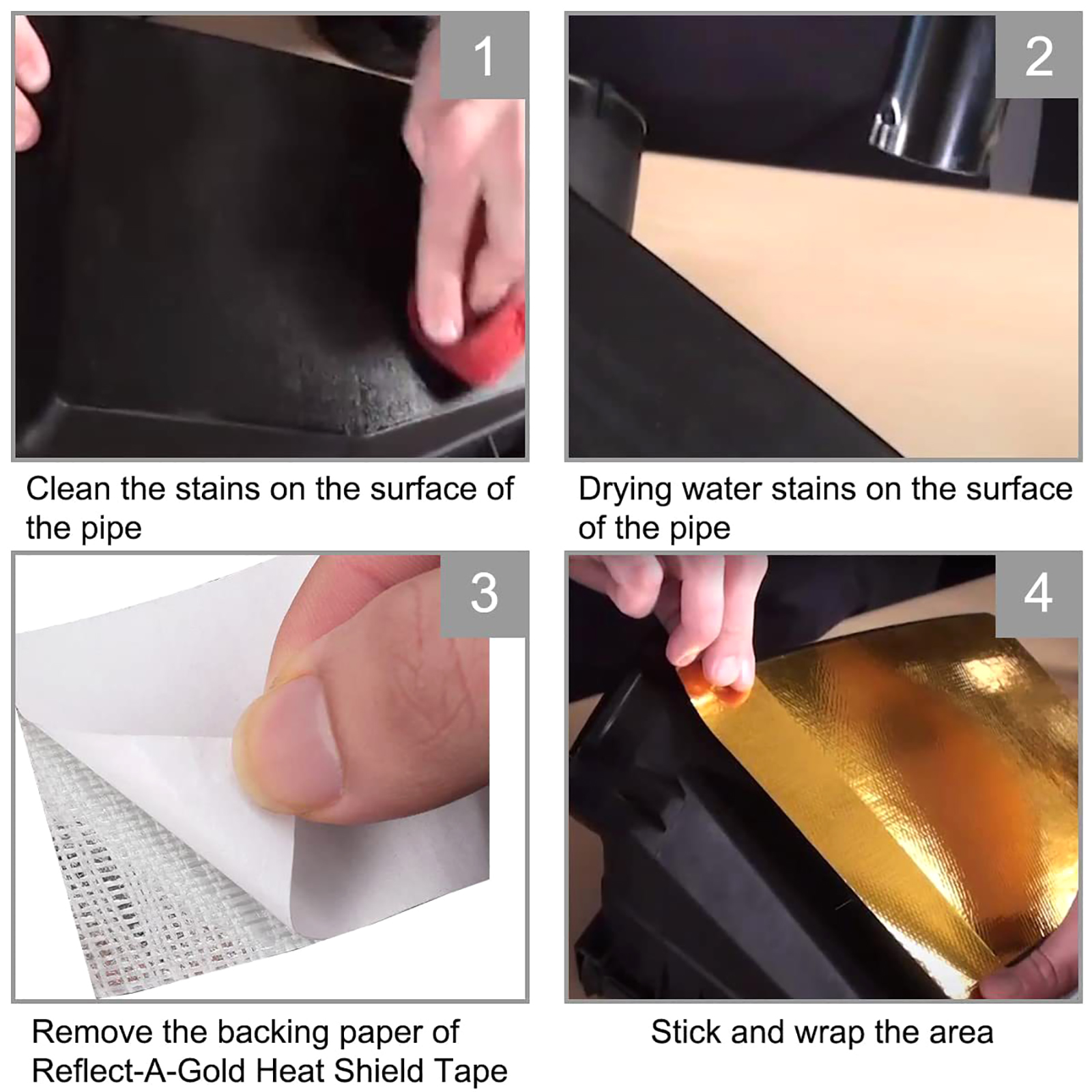 1

Clean the stains on the surface of the pipe

2

Drying water stains on the surface of the pipe

3

Remove the backing paper of Reflect-A-Gold Heat Shield Tape

4

Stick and wrap the area