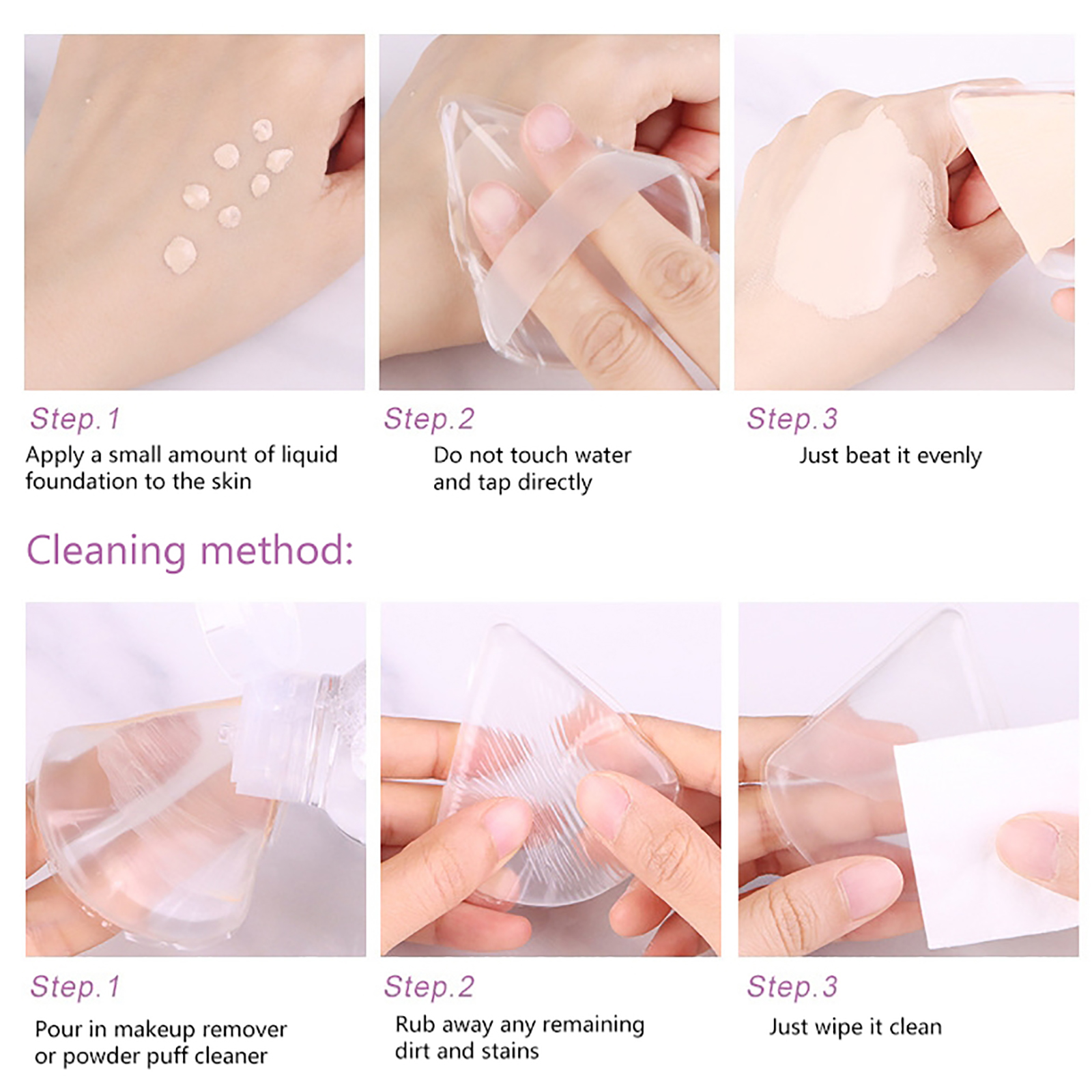 Step.1
Apply a small amount of liquid foundation to the skin

Step.2
Do not touch water and tap directly

Step.3
Just beat it evenly

Cleaning method:

Step.1
Pour in makeup remover or powder puff cleaner

Step.2
Rub away any remaining dirt and stains

Step.3
Just wipe it clean