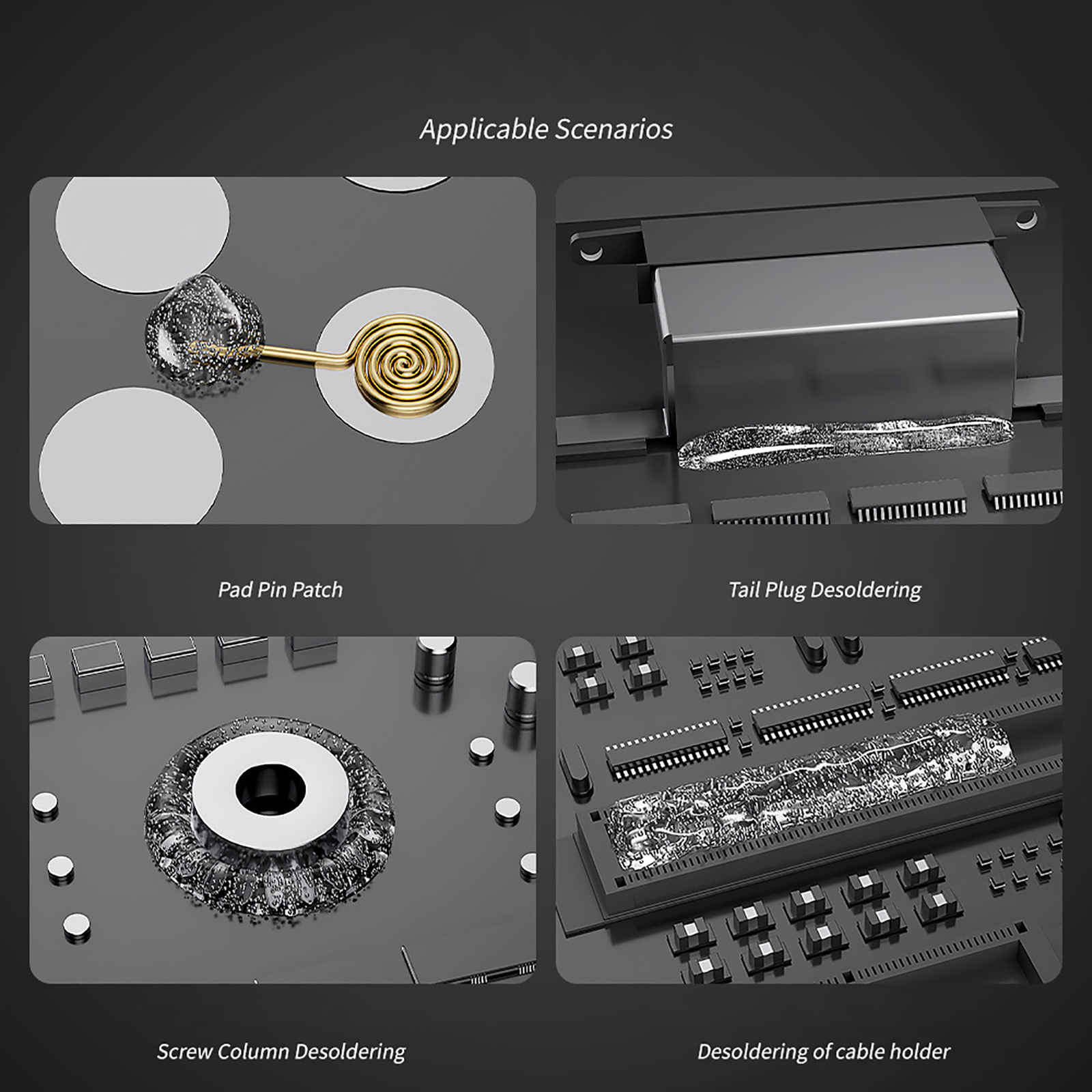 Applicable Scenarios

Pad Pin Patch

Tail Plug Desoldering

Screw Column Desoldering

Desoldering of cable holder