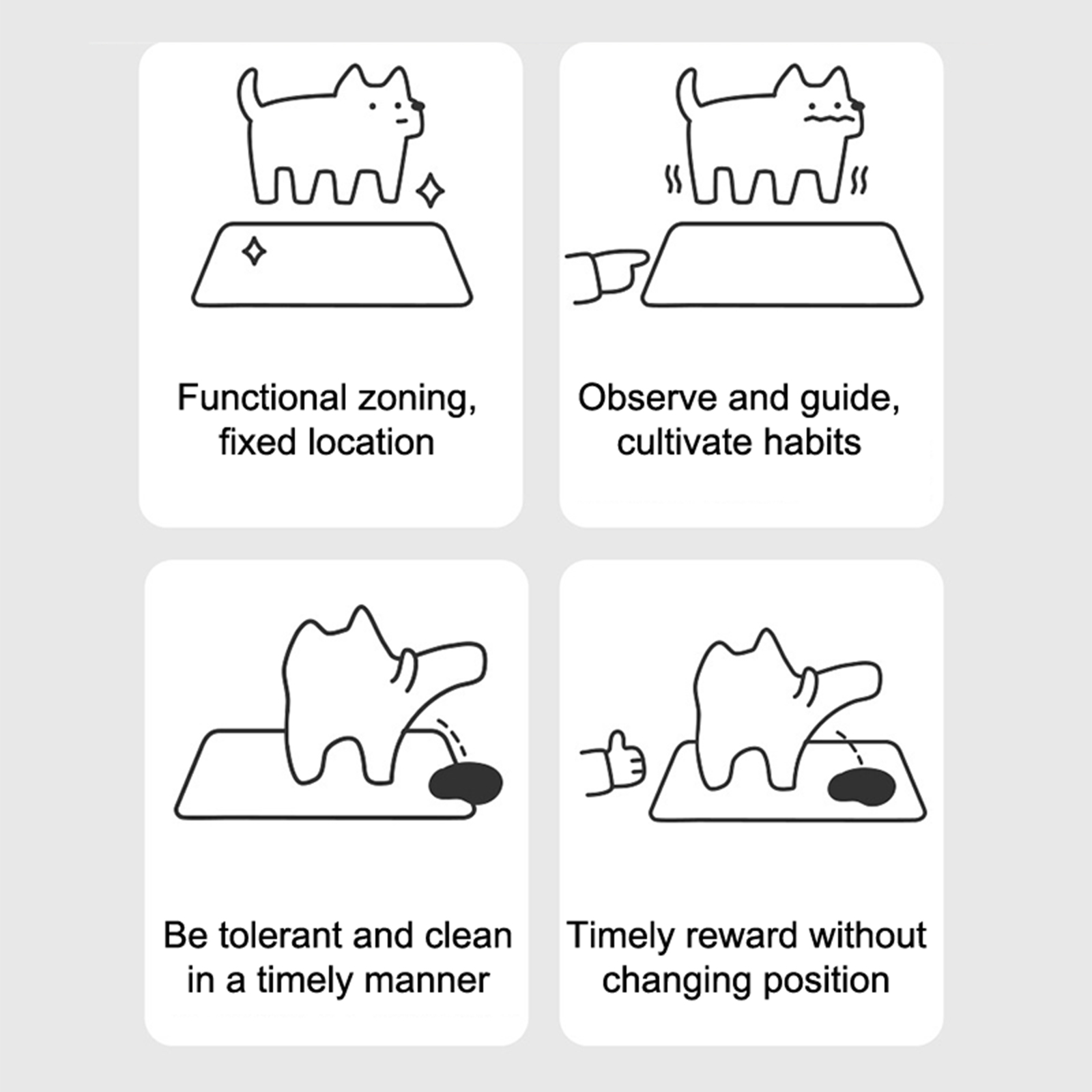 Functional zoning, fixed location

Observe and guide, cultivate habits

Be tolerant and clean in a timely manner

Timely reward without changing position