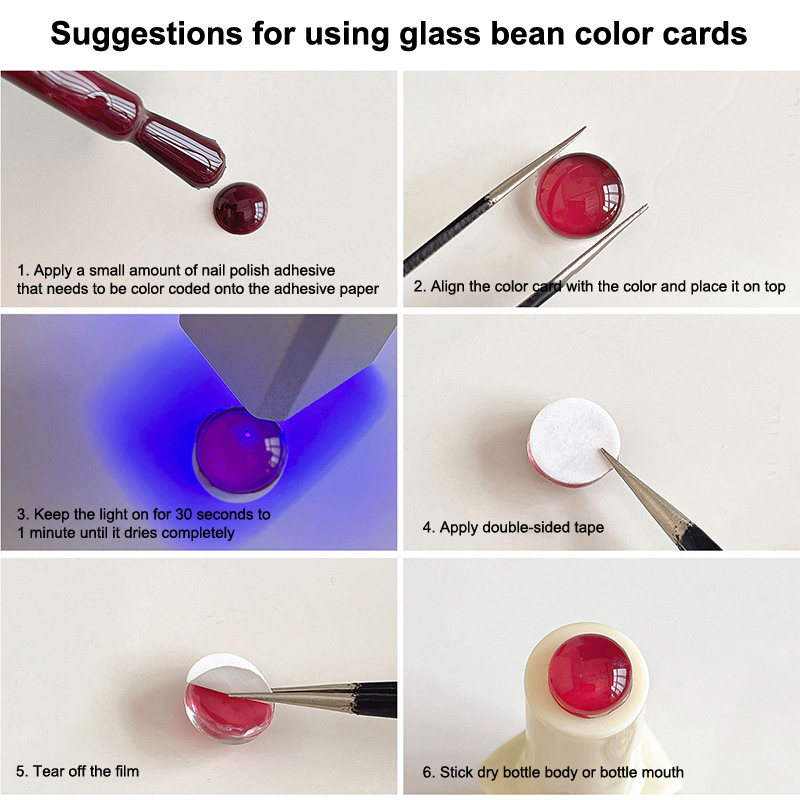 Suggestions for using glass bean color cards

1. Apply a small amount of nail polish adhesive that needs to be color coded onto the adhesive paper

2. Align the color card with the color and place it on top

3. Keep the light on for 30 seconds to 1 minute until it dries completely

4. Apply double-sided tape

5. Tear off the film

6. Stick dry bottle body or bottle mouth