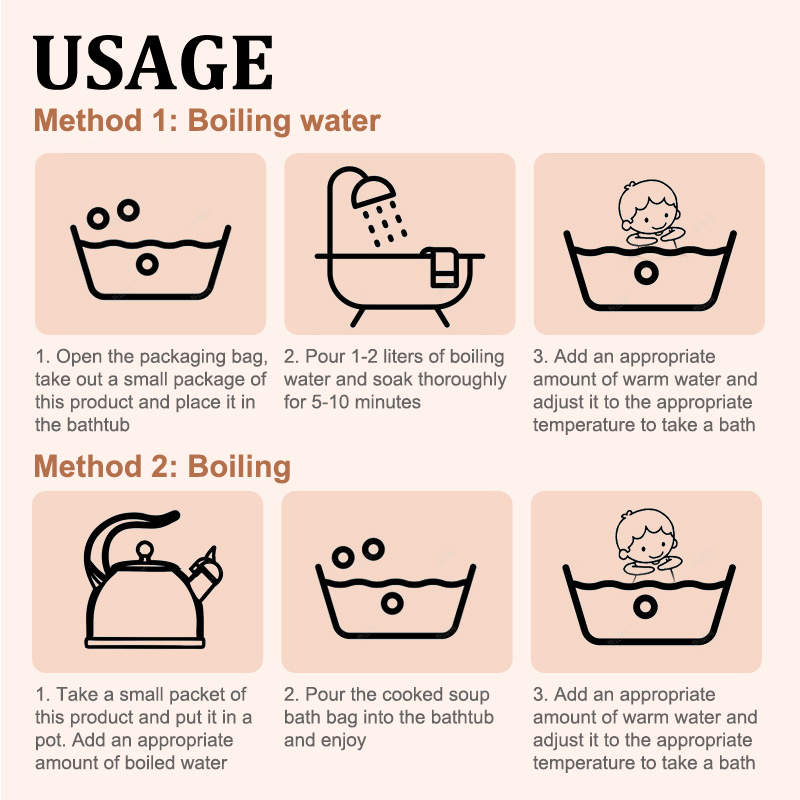 USAGE

Method 1: Boiling water

1. Open the packaging bag, take out a small package of this product and place it in the bathtub

2. Pour 1-2 liters of boiling water and soak thoroughly for 5-10 minutes

3. Add an appropriate amount of warm water and adjust it to the appropriate temperature to take a bath

Method 2: Boiling

1. Take a small packet of this product and put it in a pot. Add an appropriate amount of boiled water

2. Pour the cooked soup bath bag into the bathtub and enjoy

3. Add an appropriate amount of warm water and adjust it to the appropriate temperature to take a bath