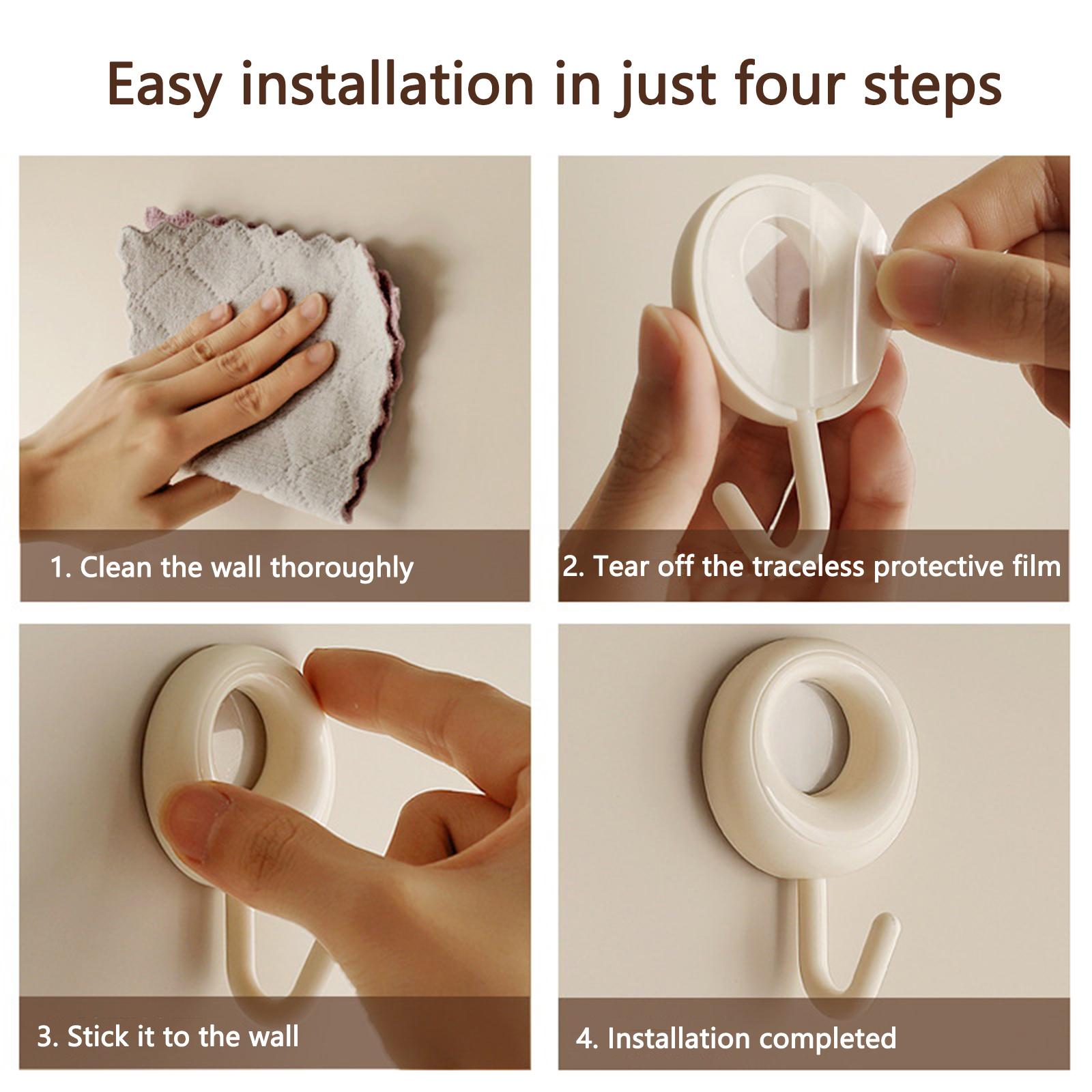 Easy installation in just four steps

1. Clean the wall thoroughly

2. Tear off the traceless protective film

3. Stick it to the wall

4. Installation completed