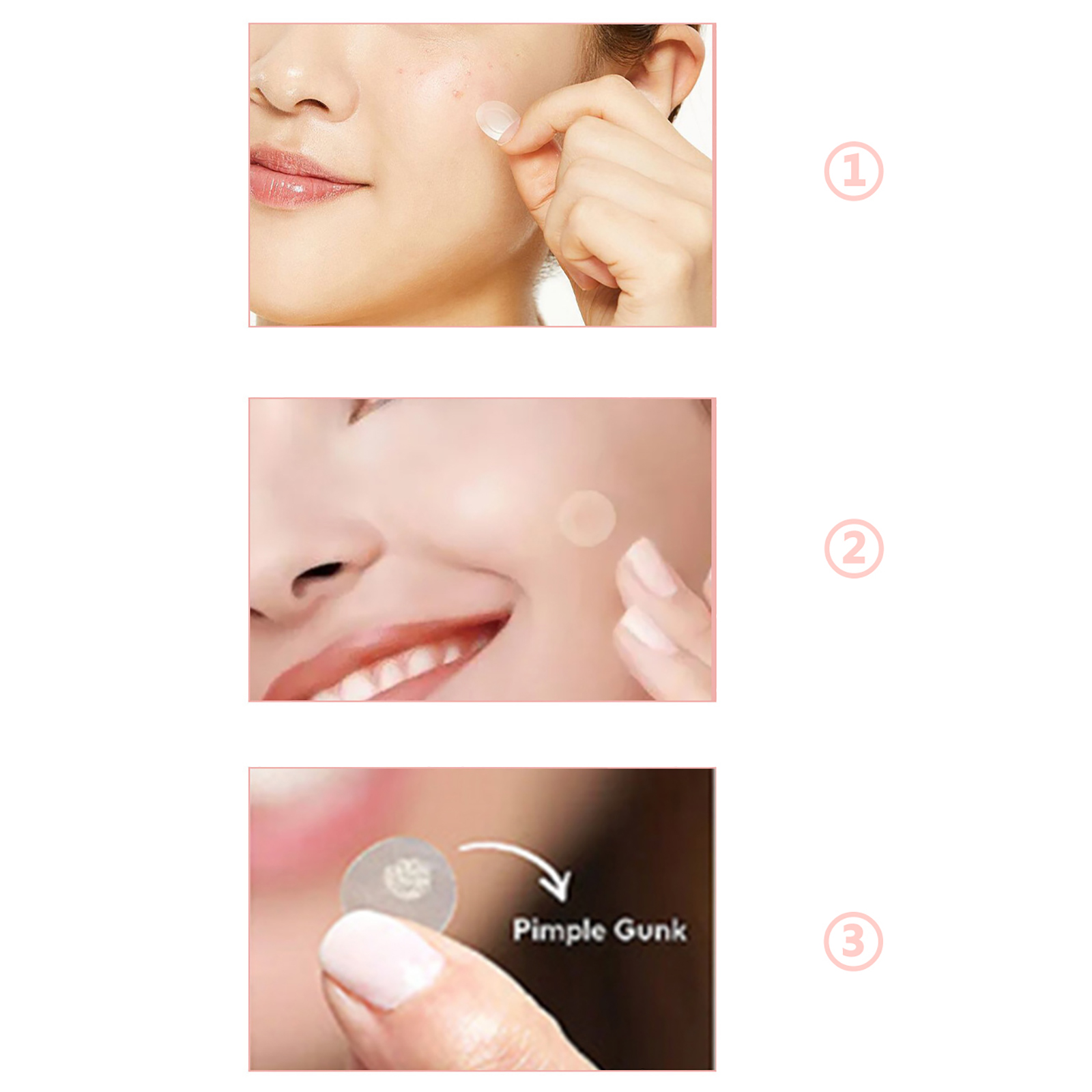 ①

②

Pimple Gunk

③