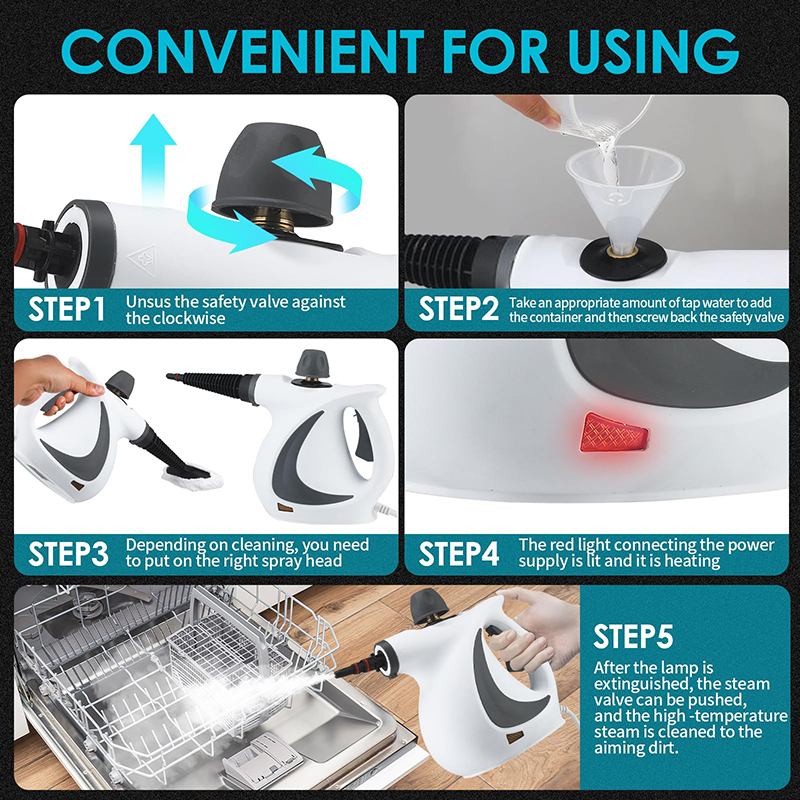 CONVENIENT FOR USING

STEP1 Unsus the safety valve against the clockwise

STEP2 Take an appropriate amount of tap water to add the container and then screw back the safety valve

STEP3 Depending on cleaning, you need to put on the right spray head

STEP4 The red light connecting the power supply is lit and it is heating

STEP5
After the lamp is extinguished, the steam valve can be pushed, and the high -temperature steam is cleaned to the aiming dirt.