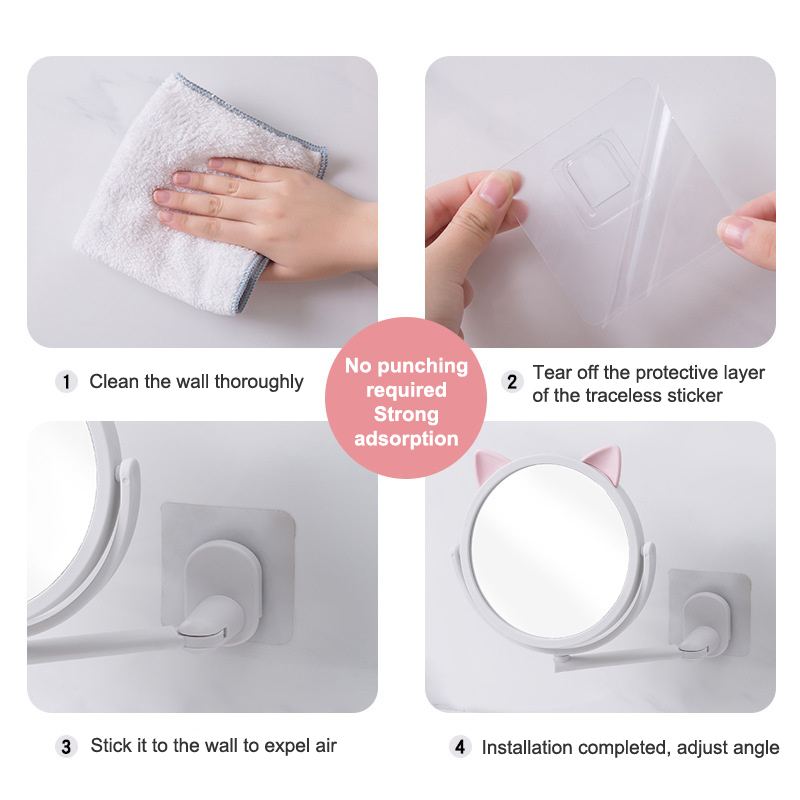 1 Clean the wall thoroughly

No punching required Strong adsorption

2 Tear off the protective layer of the traceless sticker

3 Stick it to the wall to expel air

4 Installation completed, adjust angle