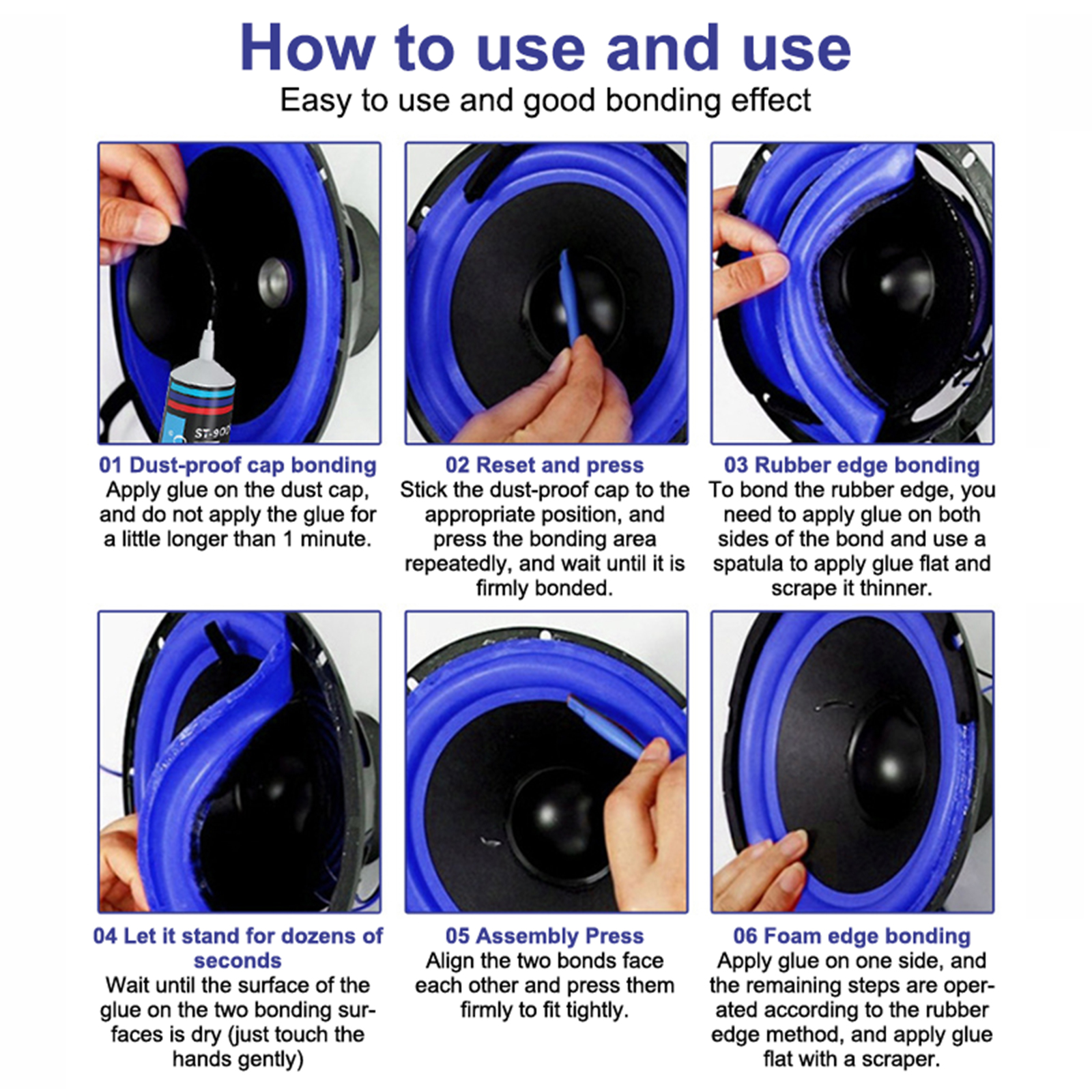 How to use and use
Easy to use and good bonding effect

ST-900

01 Dust-proof cap bonding
Apply glue on the dust cap, and do not apply the glue for a little longer than 1 minute.

02 Reset and press
Stick the dust-proof cap to the appropriate position, and press the bonding area repeatedly, and wait until it is firmly bonded.

03 Rubber edge bonding
To bond the rubber edge, you need to apply glue on both sides of the bond and use a spatula to apply glue flat and scrape it thinner.

04 Let it stand for dozens of seconds
Wait until the surface of the glue on the two bonding surfaces is dry (just touch the hands gently)

05 Assembly Press
Align the two bonds face each other and press them firmly to fit tightly.

06 Foam edge bonding
Apply glue on one side, and the remaining steps are operated according to the rubber edge method, and apply glue flat with a scraper.