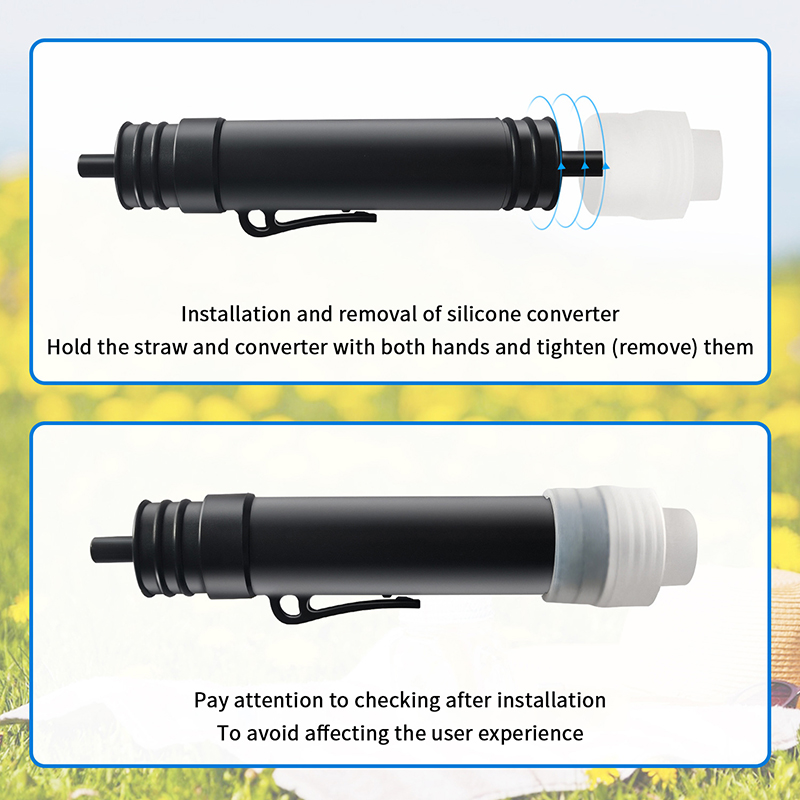 Installation and removal of silicone converter
Hold the straw and converter with both hands and tighten (remove) them

Pay attention to checking after installation
To avoid affecting the user experience