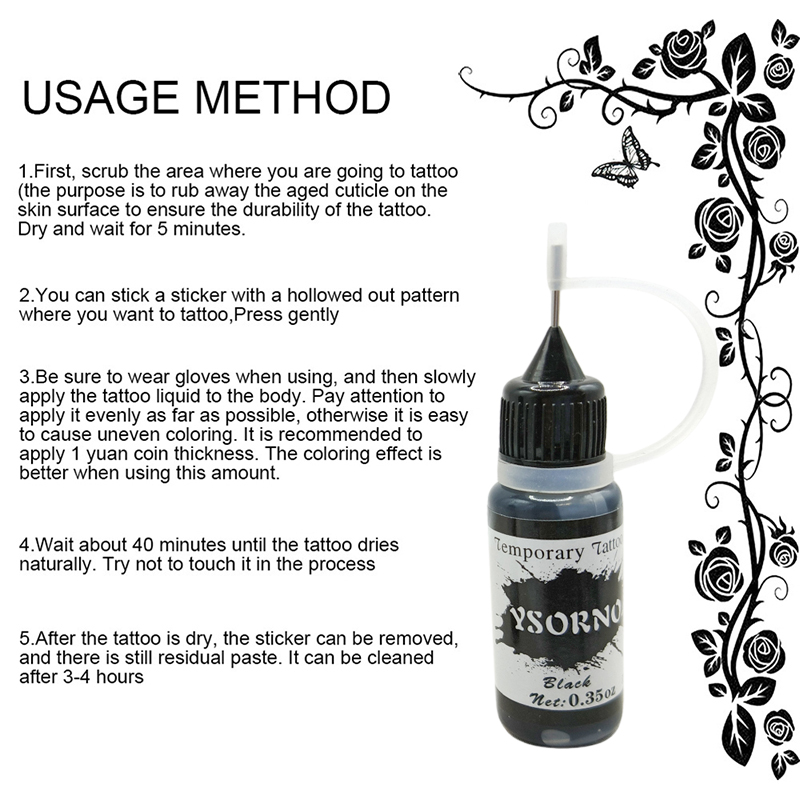 USAGE METHOD

1.First, scrub the area where you are going to tattoo (the purpose is to rub away the aged cuticle on the skin surface to ensure the durability of the tattoo. Dry and wait for 5 minutes.

2.You can stick a sticker with a hollowed out pattern where you want to tattoo,Press gently

3.Be sure to wear gloves when using, and then slowly apply the tattoo liquid to the body. Pay attention to apply it evenly as far as possible, otherwise it is easy to cause uneven coloring. It is recommended to apply 1 yuan coin thickness. The coloring effect is better when using this amount.

4.Wait about 40 minutes until the tattoo dries naturally. Try not to touch it in the process

5.After the tattoo is dry, the sticker can be removed, and there is still residual paste. It can be cleaned after 3-4 hours

Temporary Tattoo
YSORNO
Black
Net:0.35oz