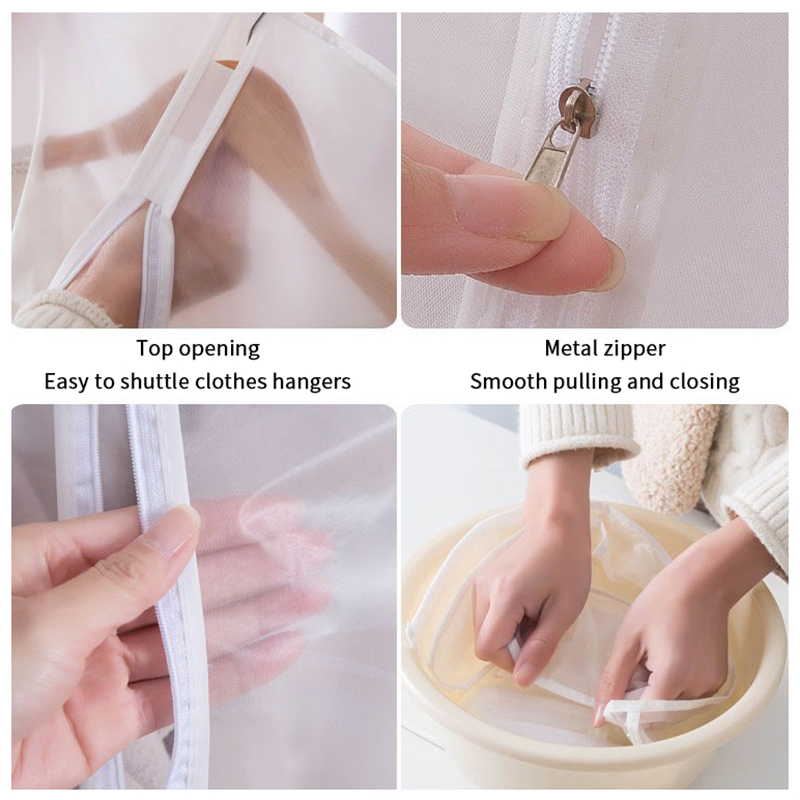 Top opening
Easy to shuttle clothes hangers

Metal zipper
Smooth pulling and closing