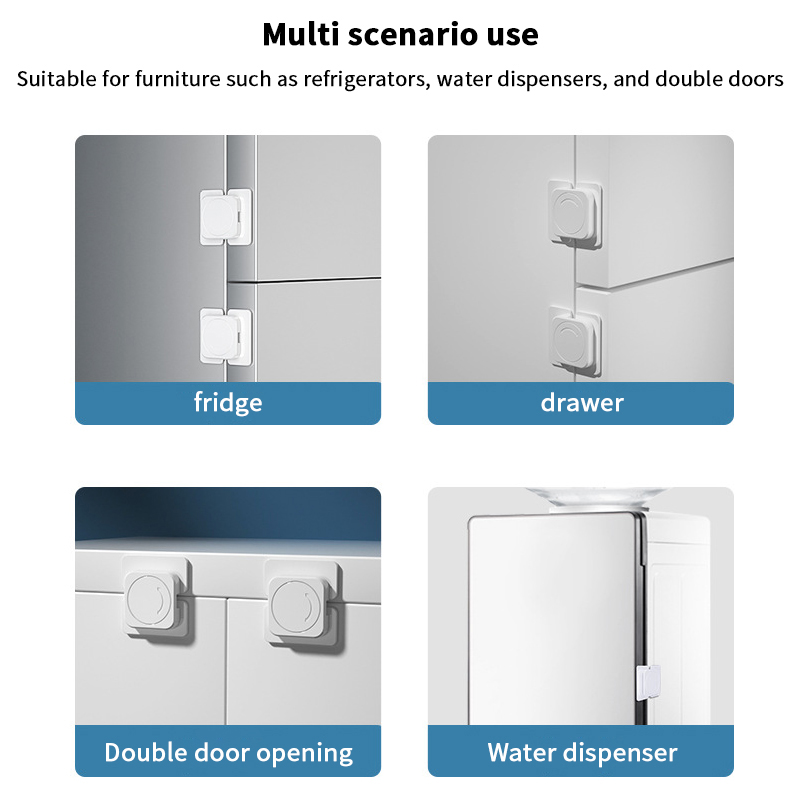 Multi scenario use

Suitable for furniture such as refrigerators, water dispensers, and double doors

fridge

drawer

Double door opening

Water dispenser