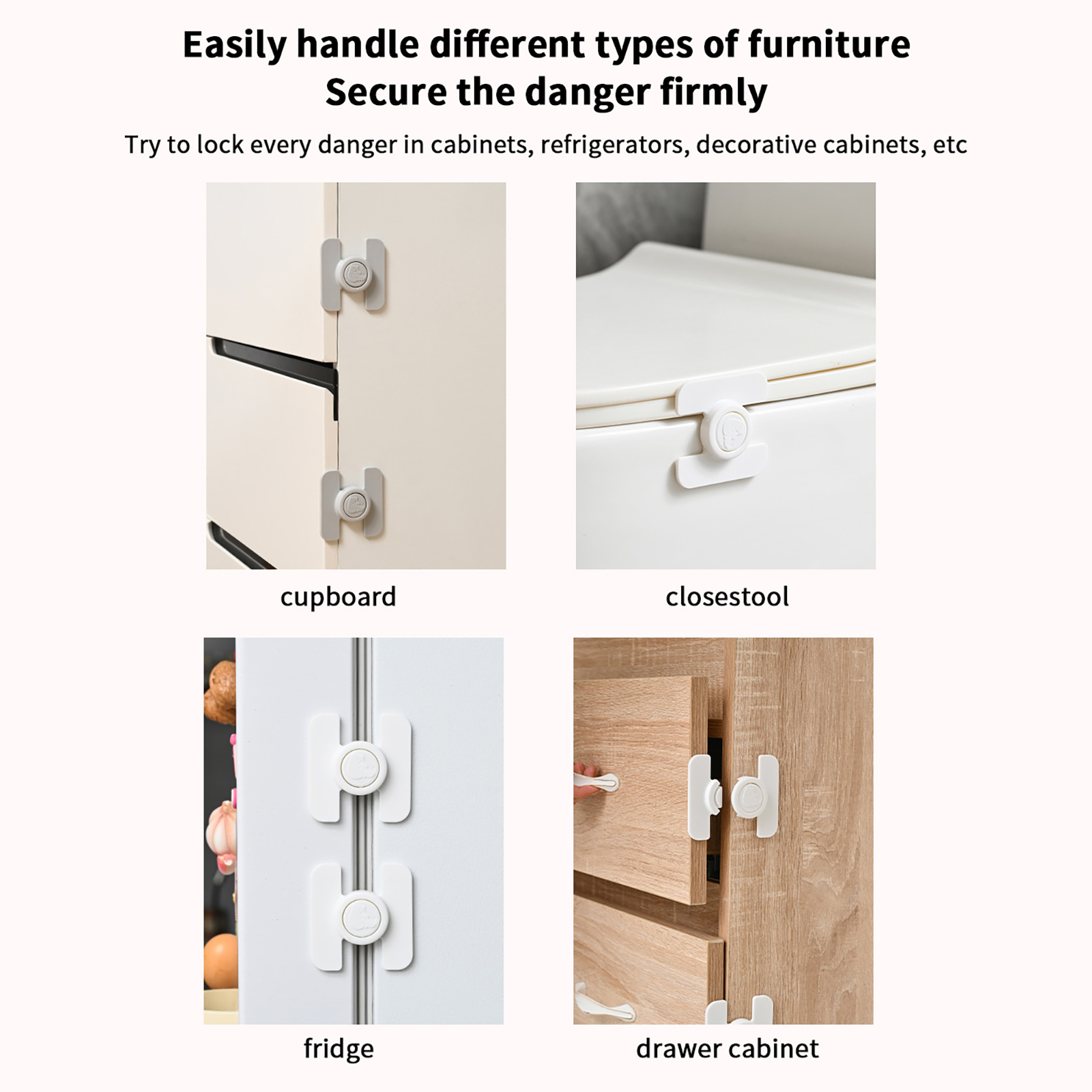 Easily handle different types of furniture
Secure the danger firmly

Try to lock every danger in cabinets, refrigerators, decorative cabinets, etc

cupboard

closestool

fridge

drawer cabinet