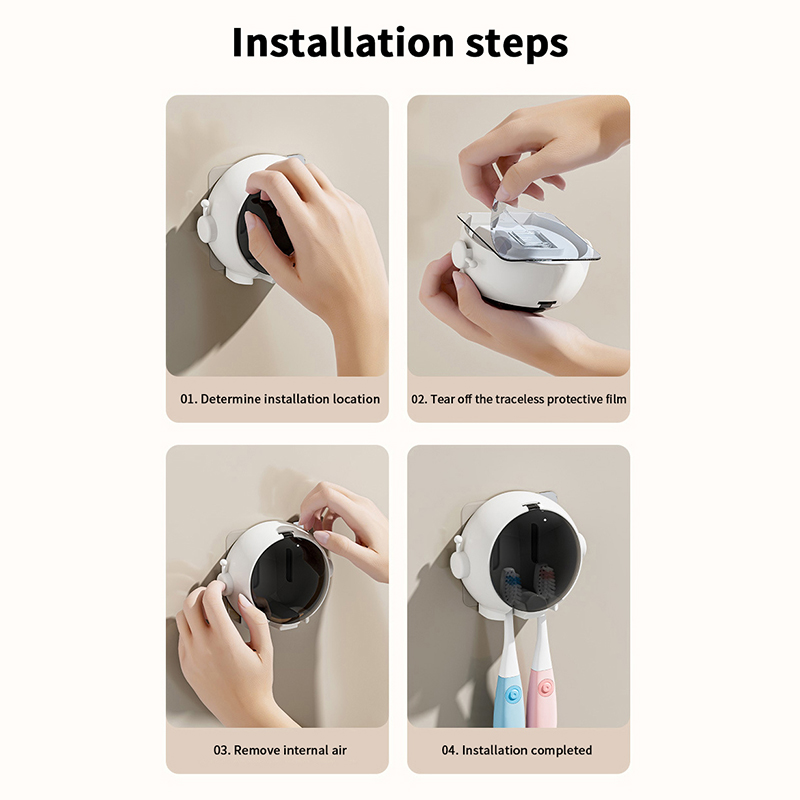 Installation steps

01. Determine installation location

02. Tear off the traceless protective film

03. Remove internal air

04. Installation completed