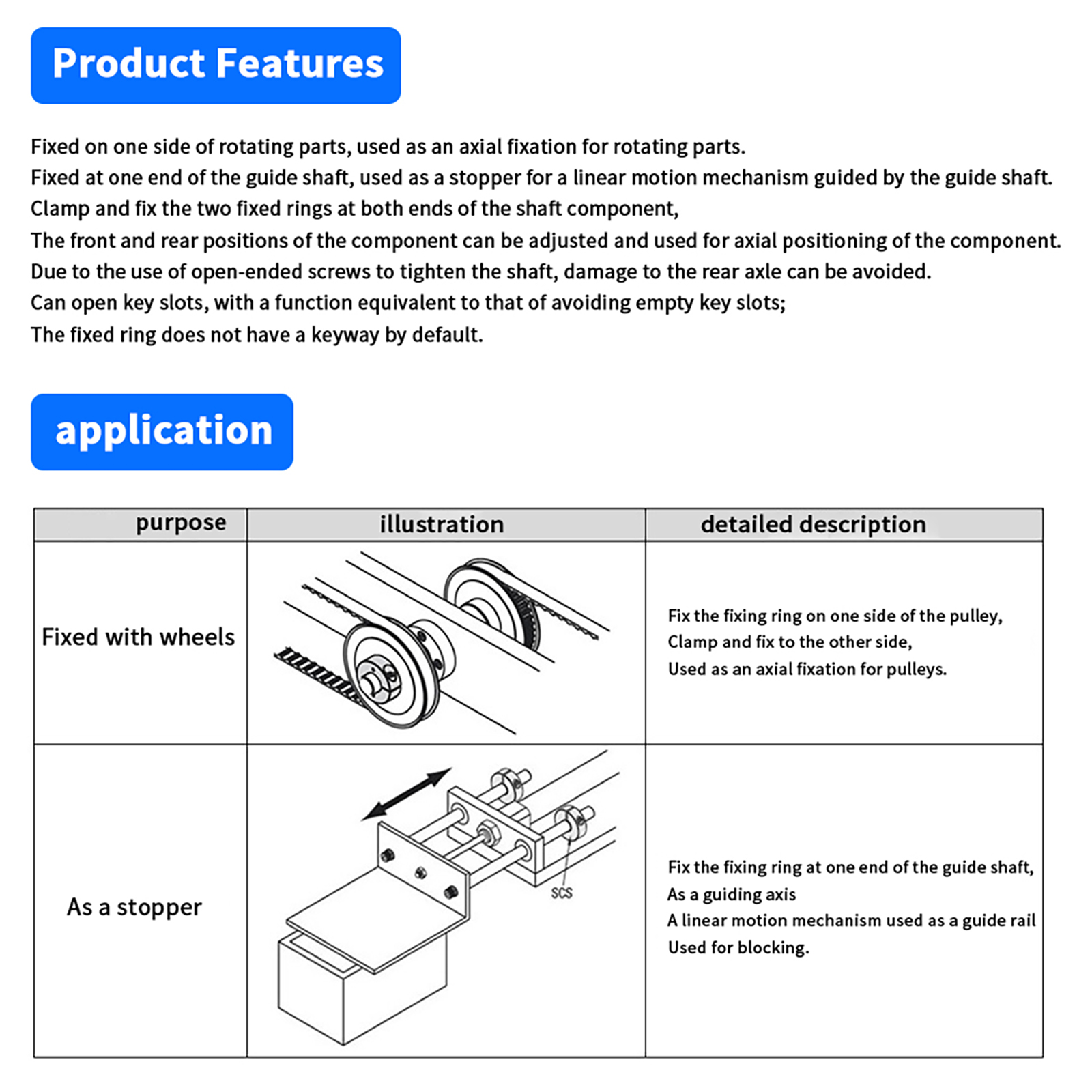 Product Features

Fixed on one side of rotating parts, used as an axial fixation for rotating parts.
Fixed at one end of the guide shaft, used as a stopper for a linear motion mechanism guided by the guide shaft.
Clamp and fix the two fixed rings at both ends of the shaft component,
The front and rear positions of the component can be adjusted and used for axial positioning of the component.
Due to the use of open-ended screws to tighten the shaft, damage to the rear axle can be avoided.
Can open key slots, with a function equivalent to that of avoiding empty key slots;
The fixed ring does not have a keyway by default.

application

| purpose | illustration | detailed description |
|---|---|---|
| Fixed with wheels | | Fix the fixing ring on one side of the pulley, Clamp and fix to the other side, Used as an axial fixation for pulleys. |
| As a stopper | SCS | Fix the fixing ring at one end of the guide shaft, As a guiding axis A linear motion mechanism used as a guide rail Used for blocking. |