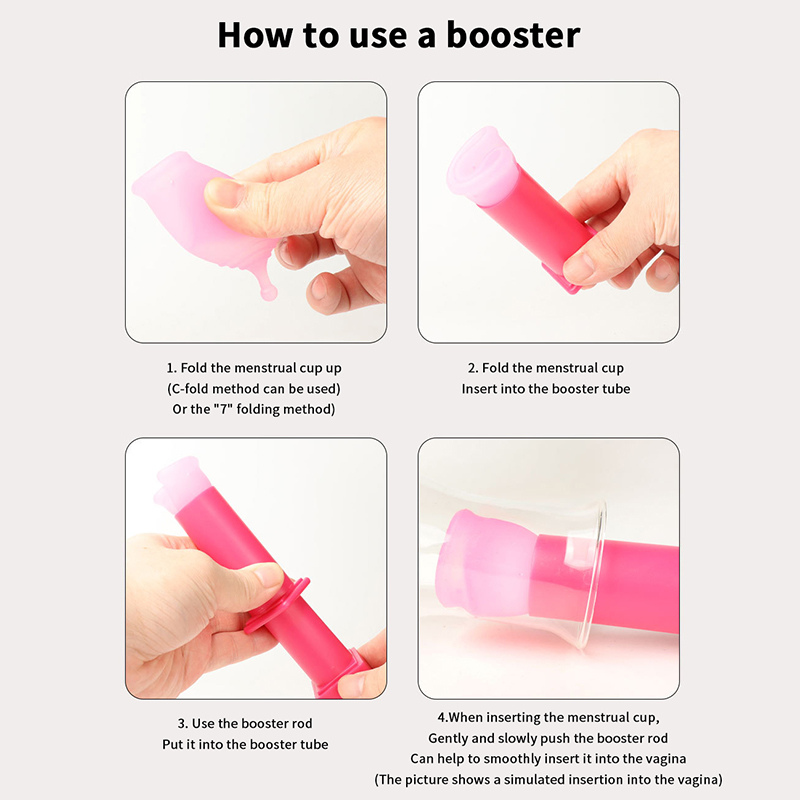 How to use a booster

1. Fold the menstrual cup up
(C-fold method can be used)
Or the "7" folding method)

2. Fold the menstrual cup
Insert into the booster tube

3. Use the booster rod
Put it into the booster tube

4.When inserting the menstrual cup,
Gently and slowly push the booster rod
Can help to smoothly insert it into the vagina
(The picture shows a simulated insertion into the vagina)