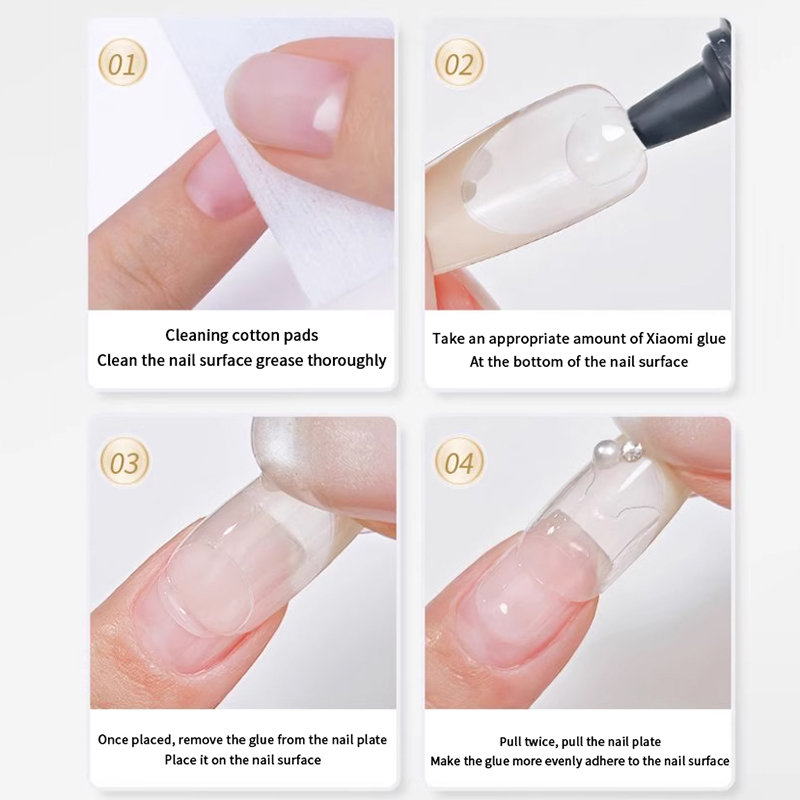 01

Cleaning cotton pads
Clean the nail surface grease thoroughly

02

Take an appropriate amount of Xiaomi glue
At the bottom of the nail surface

03

Once placed, remove the glue from the nail plate
Place it on the nail surface

04

Pull twice, pull the nail plate
Make the glue more evenly adhere to the nail surface