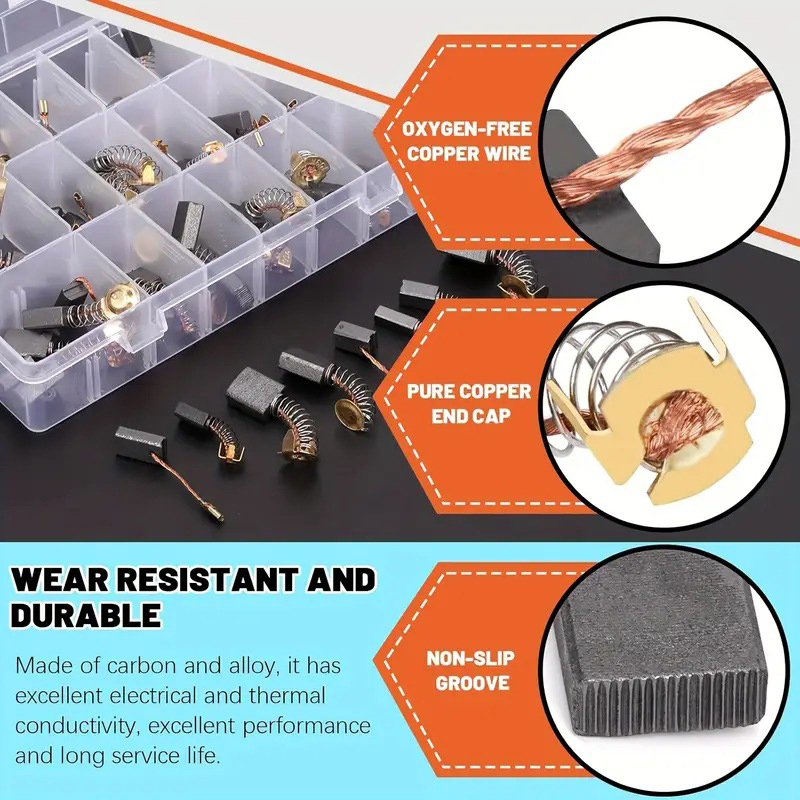 OXYGEN-FREE COPPER WIRE

PURE COPPER END CAP

WEAR RESISTANT AND DURABLE

Made of carbon and alloy, it has excellent electrical and thermal conductivity, excellent performance and long service life.

NON-SLIP GROOVE