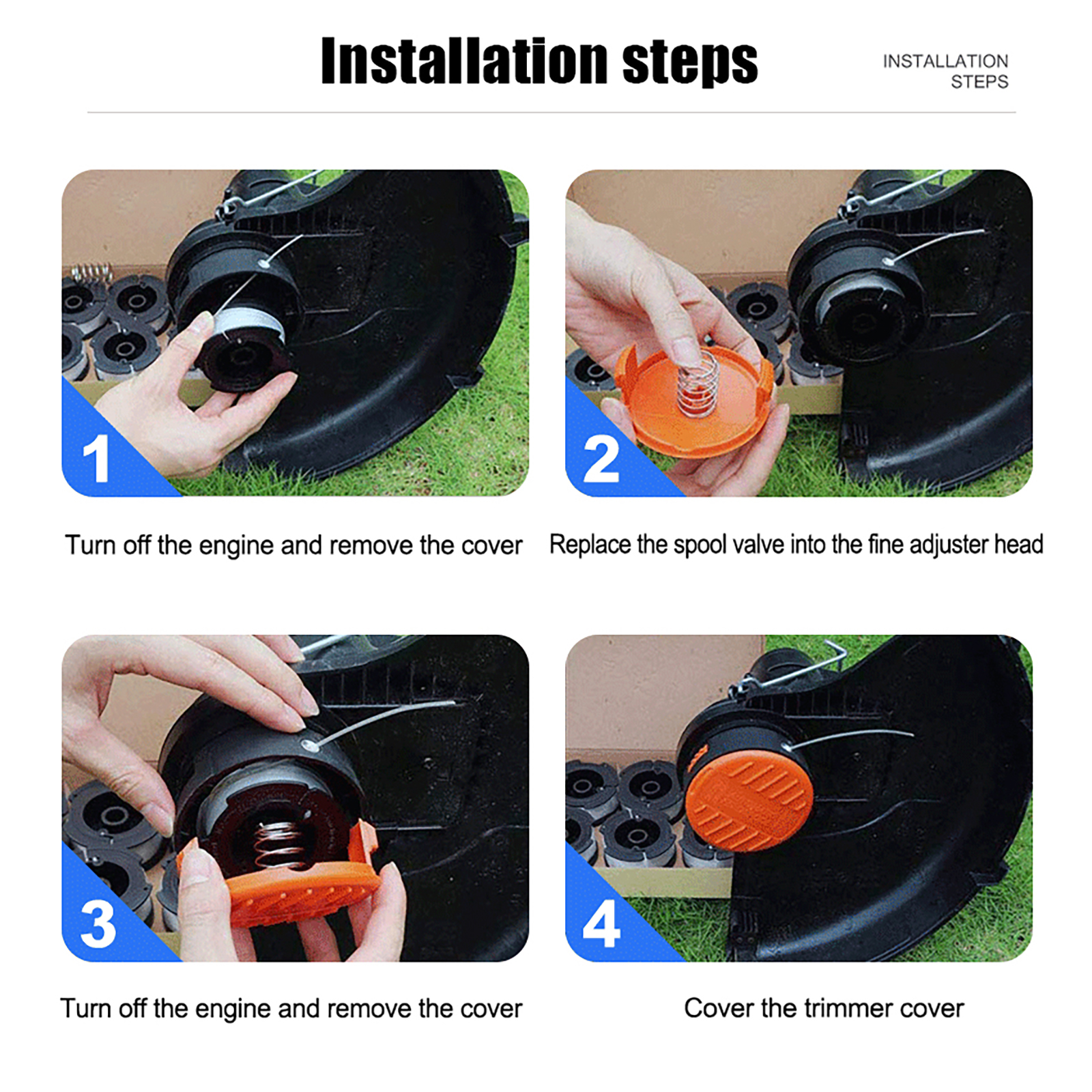 Installation steps

INSTALLATION STEPS

1

Turn off the engine and remove the cover

2

Replace the spool valve into the fine adjuster head

3

Turn off the engine and remove the cover

4

Cover the trimmer cover