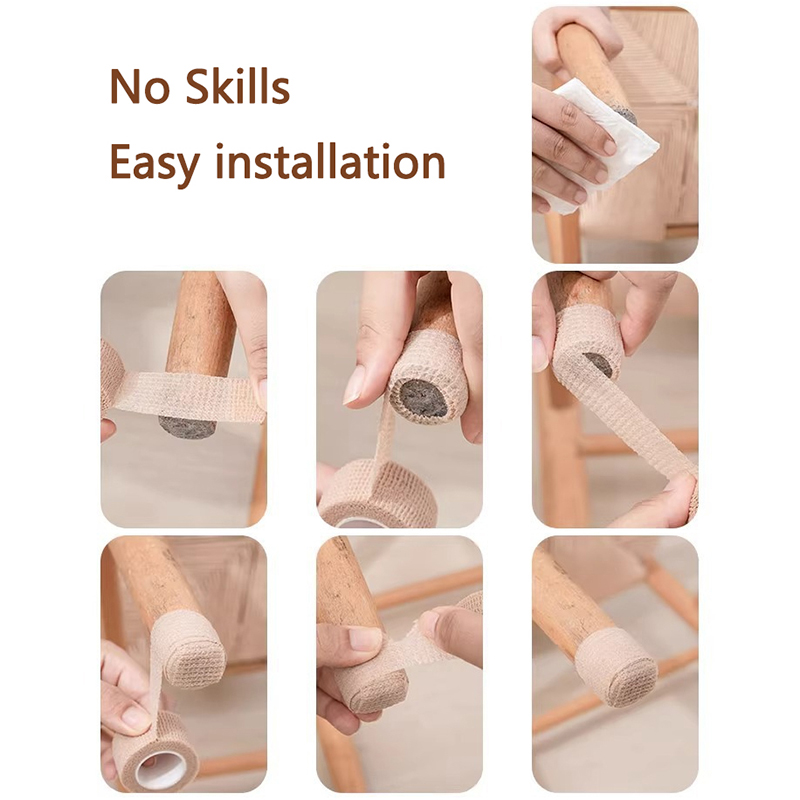 No Skills
Easy installation