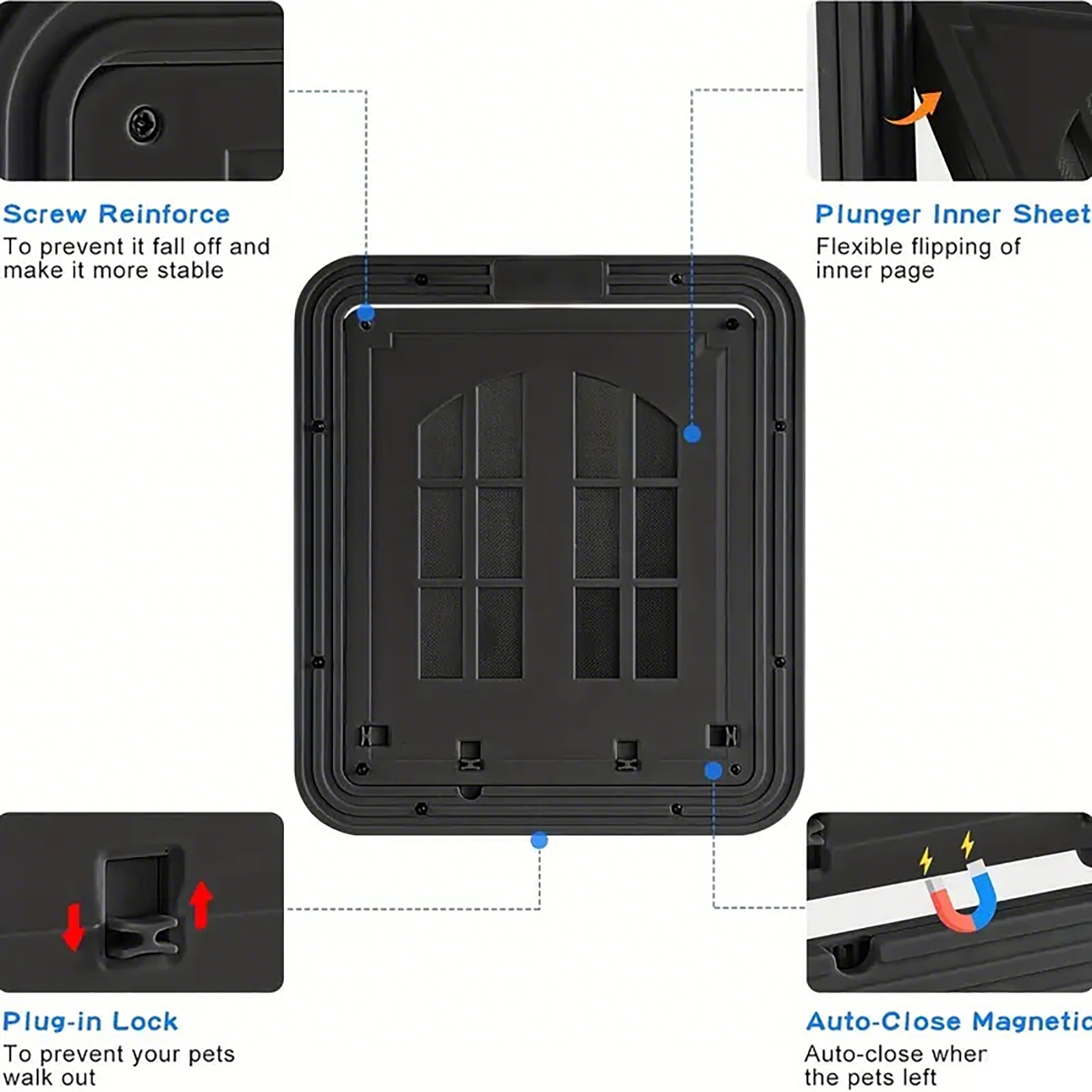 Screw Reinforce
To prevent it fall off and make it more stable

Plunger Inner Sheet
Flexible flipping of inner page

Plug-in Lock
To prevent your pets walk out

Auto-Close Magnetic
Auto-close wher the pets left